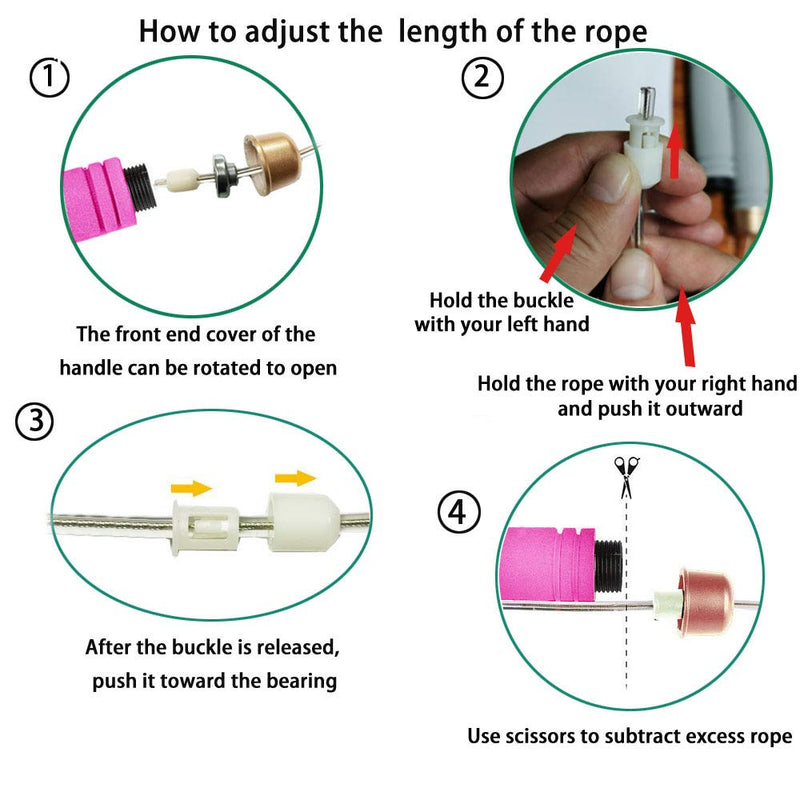 How to adjust the length of the rope

①

The front end cover of the handle can be rotated to open

②

Hold the buckle with your left hand

Hold the rope with your right hand and push it outward

③

After the buckle is released, push it toward the bearing

④

Use scissors to subtract excess rope