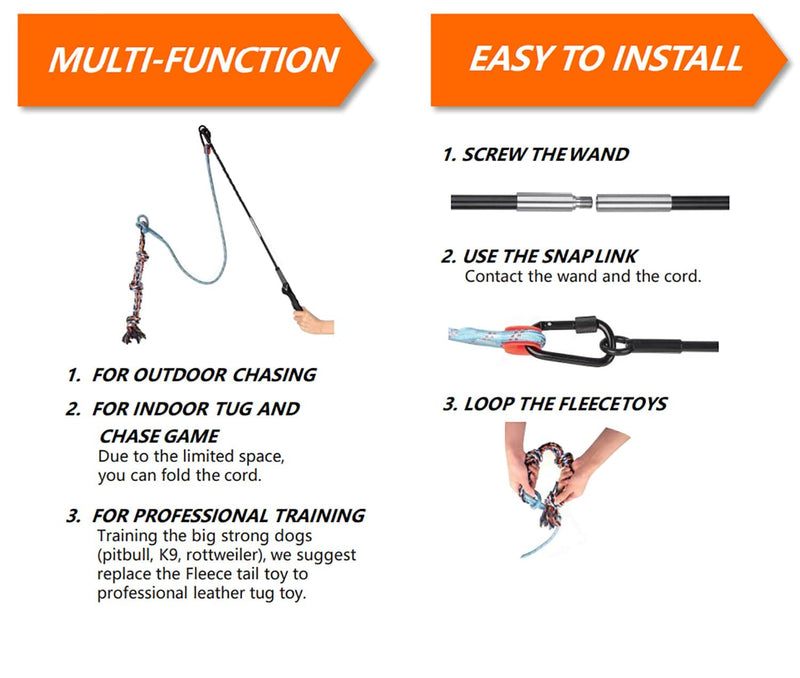 MULTI-FUNCTION

1. FOR OUTDOOR CHASING

2. FOR INDOOR TUG AND CHASE GAME
Due to the limited space, you can fold the cord.

3. FOR PROFESSIONAL TRAINING
Training the big strong dogs (pitbull, K9, rottweiler), we suggest replace the Fleece tail toy to professional leather tug toy.

EASY TO INSTALL

1. SCREW THE WAND

2. USE THE SNAP LINK
Contact the wand and the cord.

3. LOOP THE FLEECE TOYS