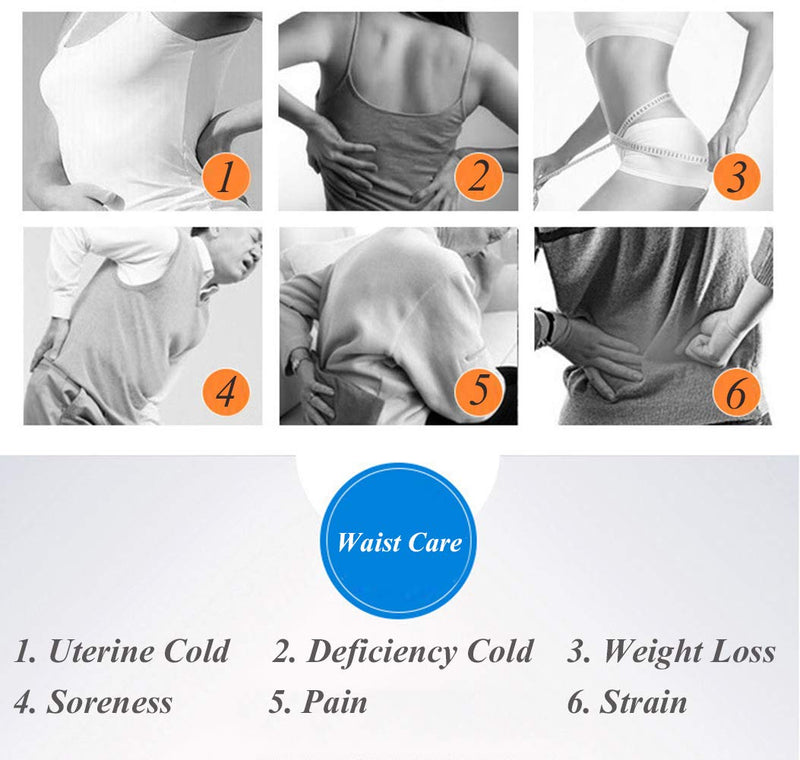 1

2

3

4

5

6

Waist Care

1. Uterine Cold 2. Deficiency Cold 3. Weight Loss
4. Soreness 5. Pain 6. Strain