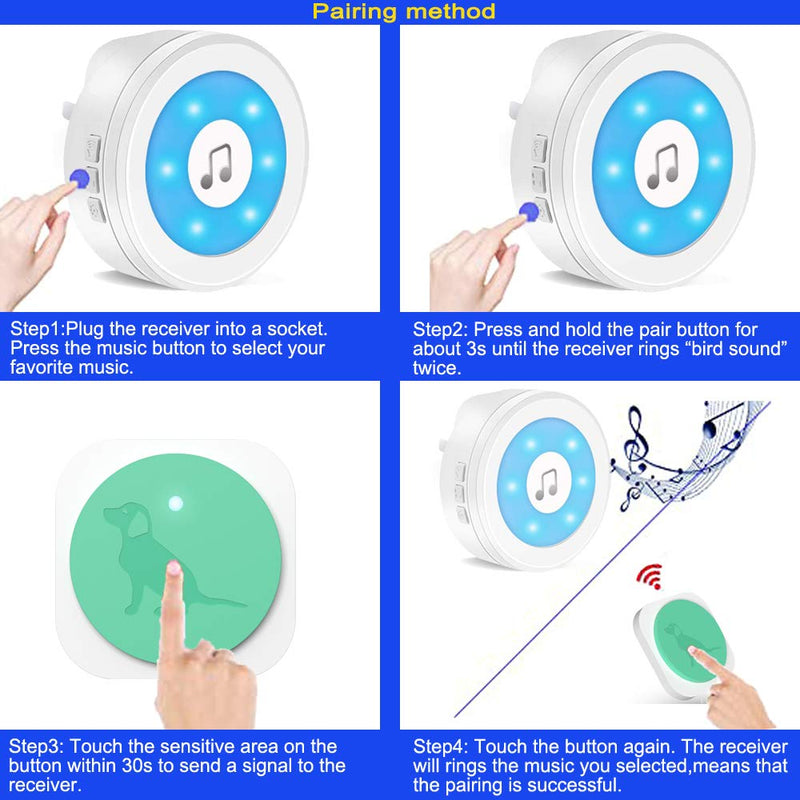 Pairing method

Step1:Plug the receiver into a socket. Press the music button to select your favorite music.

Step2: Press and hold the pair button for about 3s until the receiver rings “bird sound” twice.

Step3: Touch the sensitive area on the button within 30s to send a signal to the receiver.

Step4: Touch the button again. The receiver will rings the music you selected,means that the pairing is successful.