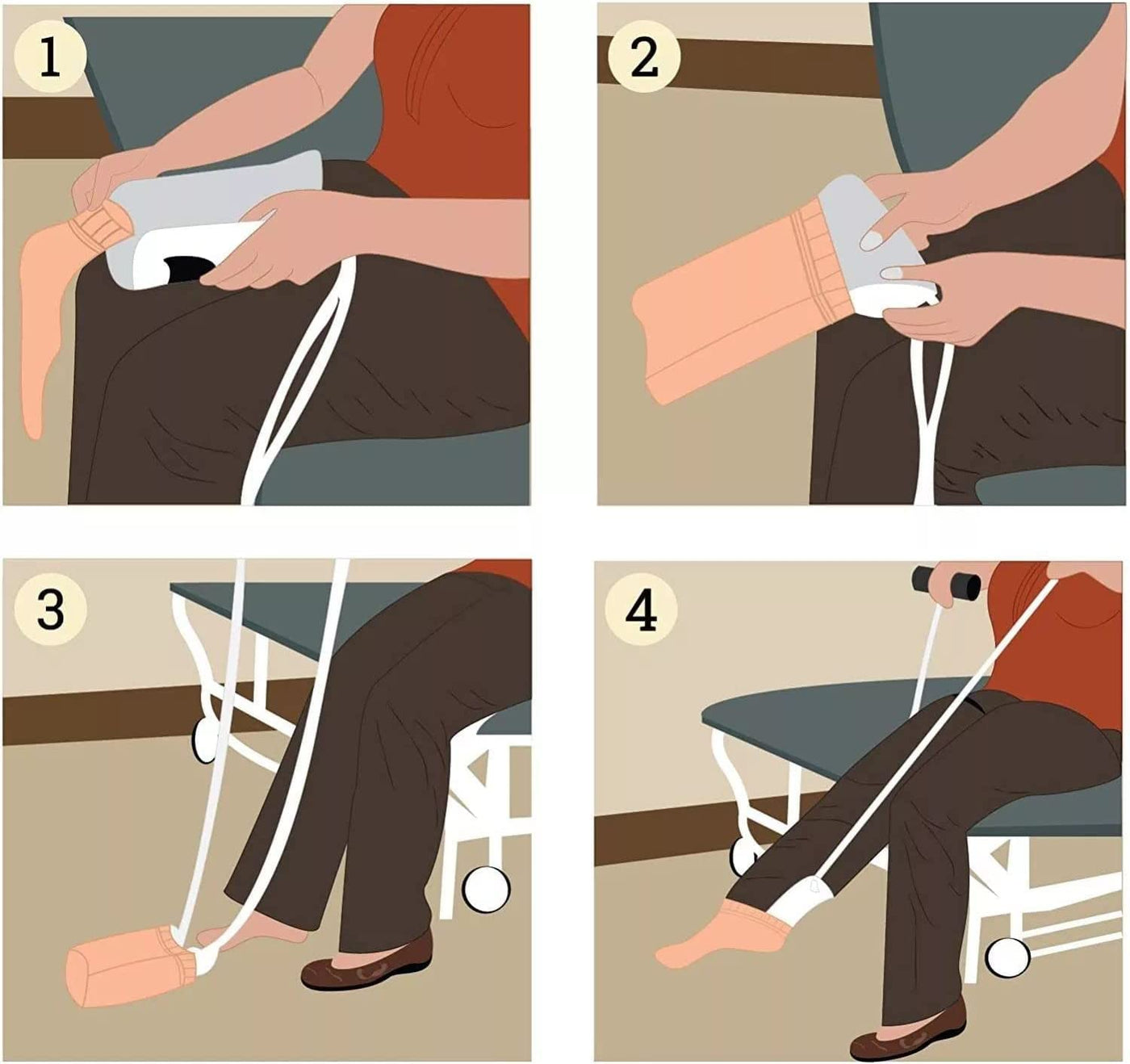 1

2

3

4