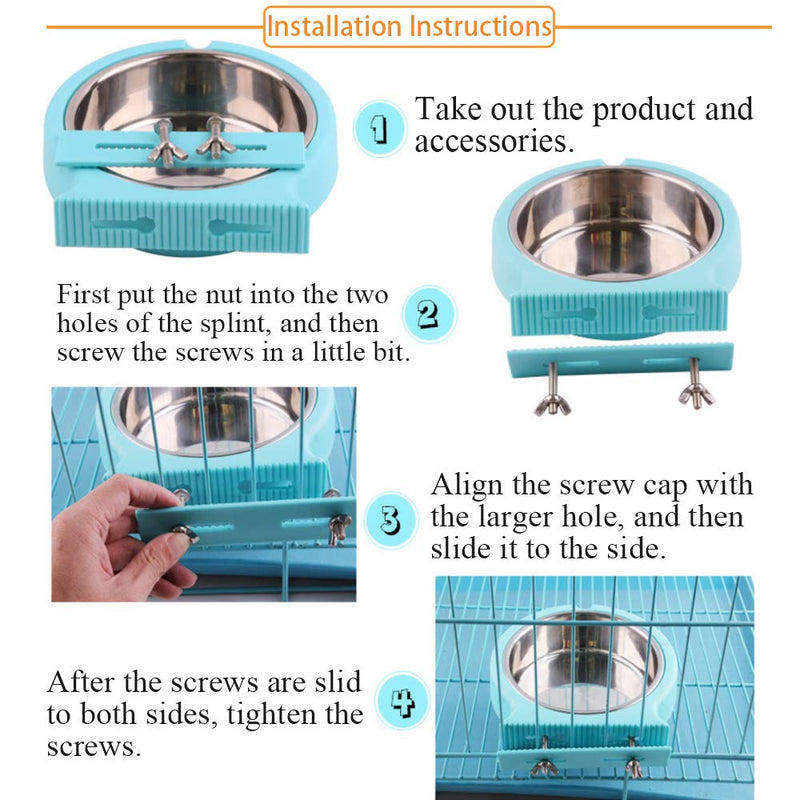 Installation Instructions

1 Take out the product and accessories.

First put the nut into the two holes of the splint, and then screw the screws in a little bit. 2

3 Align the screw cap with the larger hole, and then slide it to the side.

After the screws are slid to both sides, tighten the screws. 4