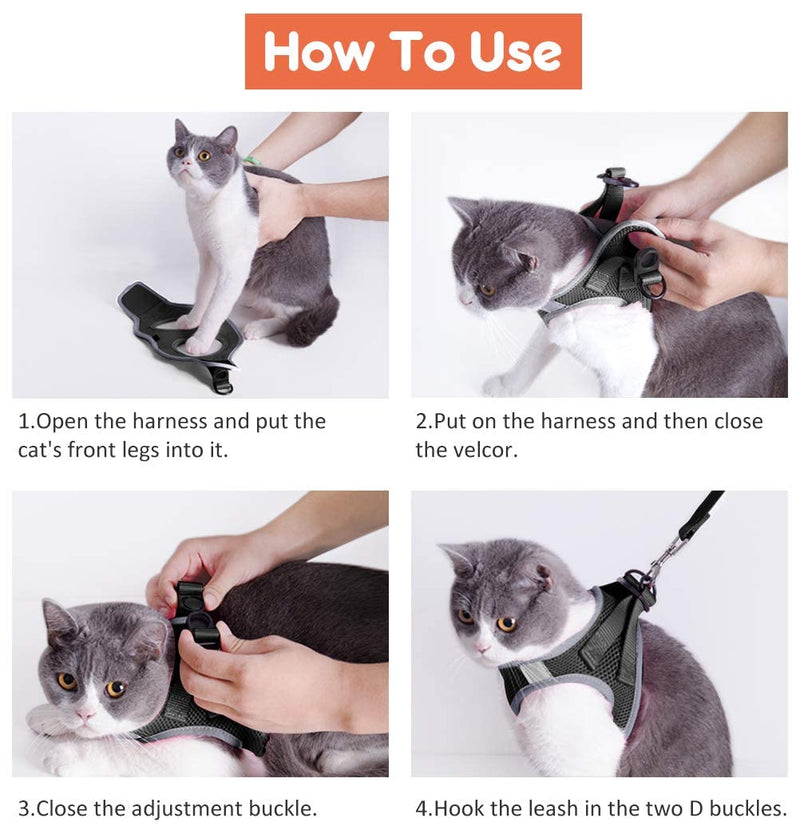 How To Use

1.Open the harness and put the cat's front legs into it.

2.Put on the harness and then close the velcor.

3.Close the adjustment buckle.

4.Hook the leash in the two D buckles.