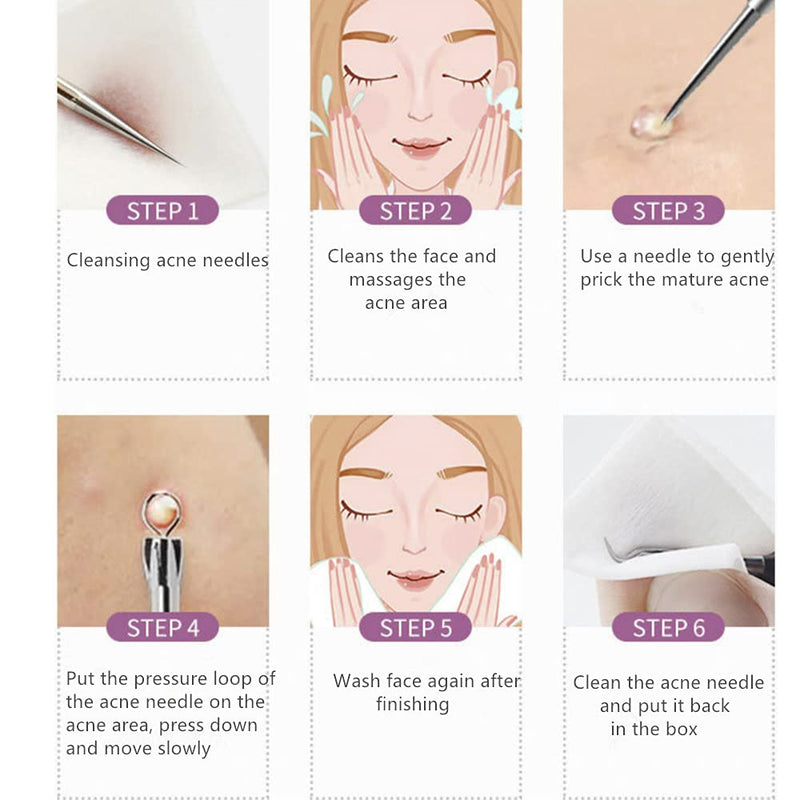 STEP 1

Cleansing acne needles

STEP 2

Cleans the face and massages the acne area

STEP 3

Use a needle to gently prick the mature acne

STEP 4

Put the pressure loop of the acne needle on the acne area, press down and move slowly

STEP 5

Wash face again after finishing

STEP 6

Clean the acne needle and put it back in the box