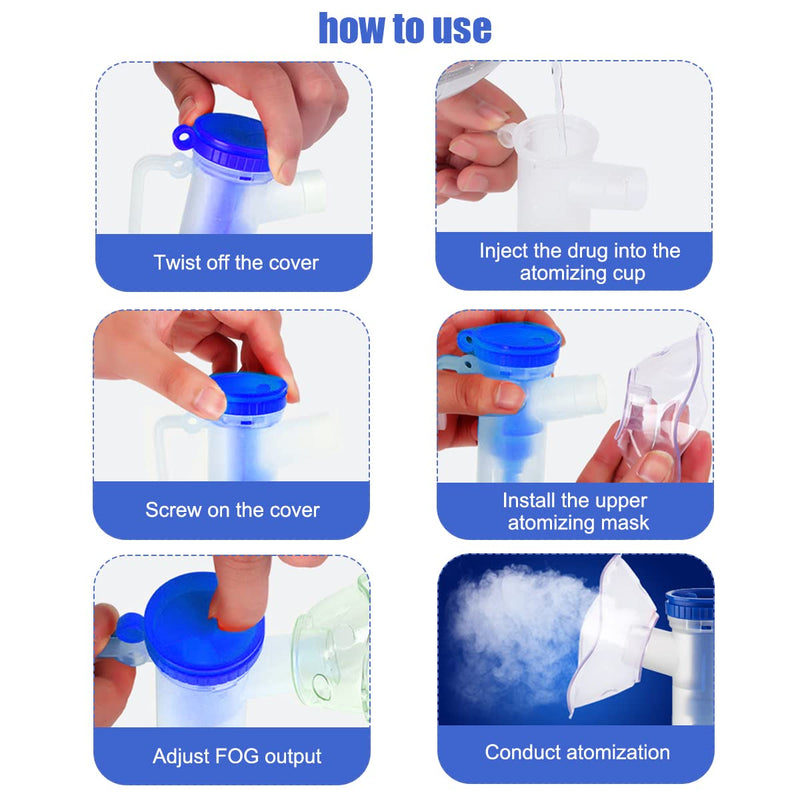 how to use

Twist off the cover

Inject the drug into the atomizing cup

Screw on the cover

Install the upper atomizing mask

Adjust FOG output

Conduct atomization