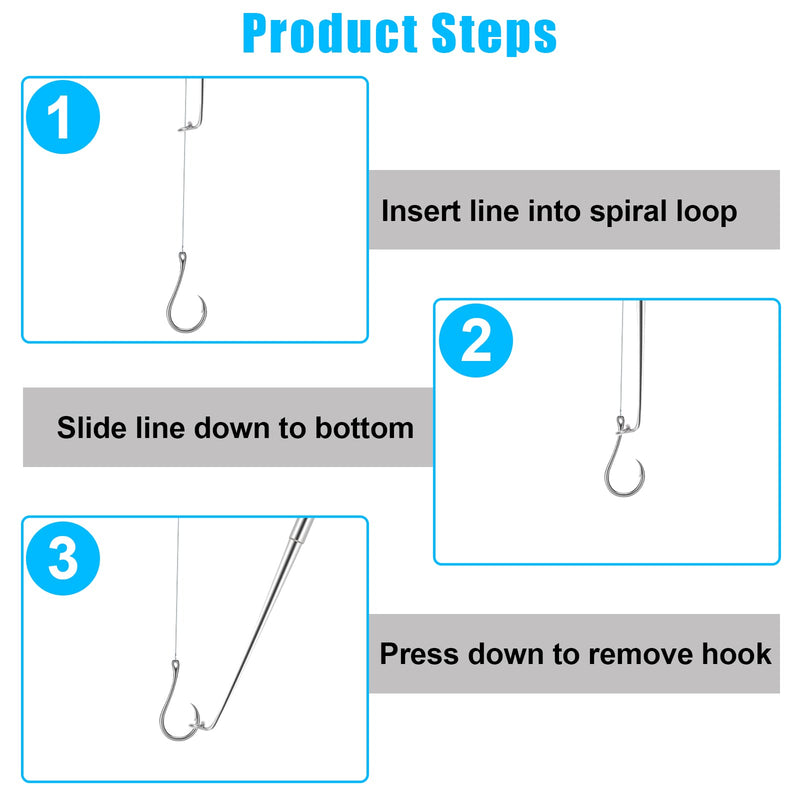 Product Steps

1

Insert line into spiral loop

2

Slide line down to bottom

3

Press down to remove hook