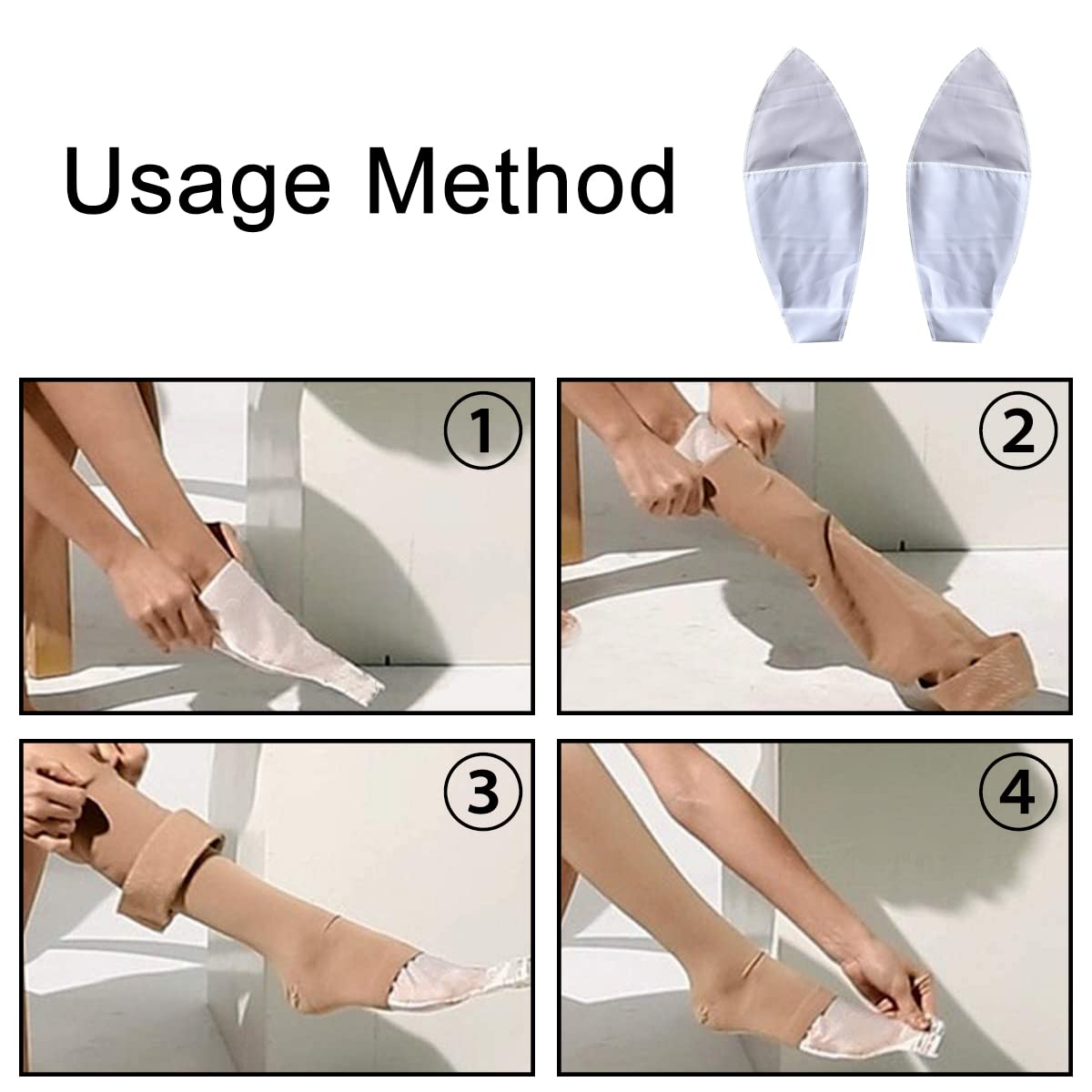 Usage Method

①

②

③

④