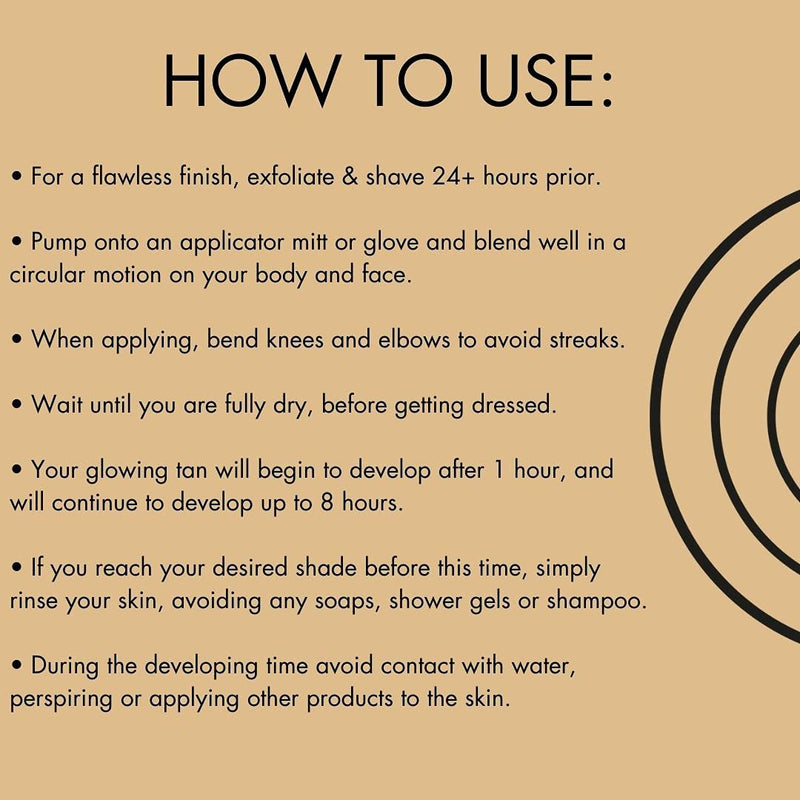 HOW TO USE:

• For a flawless finish, exfoliate & shave 24+ hours prior.

• Pump onto an applicator mitt or glove and blend well in a circular motion on your body and face.

• When applying, bend knees and elbows to avoid streaks.

• Wait until you are fully dry, before getting dressed.

• Your glowing tan will begin to develop after 1 hour, and will continue to develop up to 8 hours.

• If you reach your desired shade before this time, simply rinse your skin, avoiding any soaps, shower gels or shampoo.

• During the developing time avoid contact with water, perspiring or applying other products to the skin.