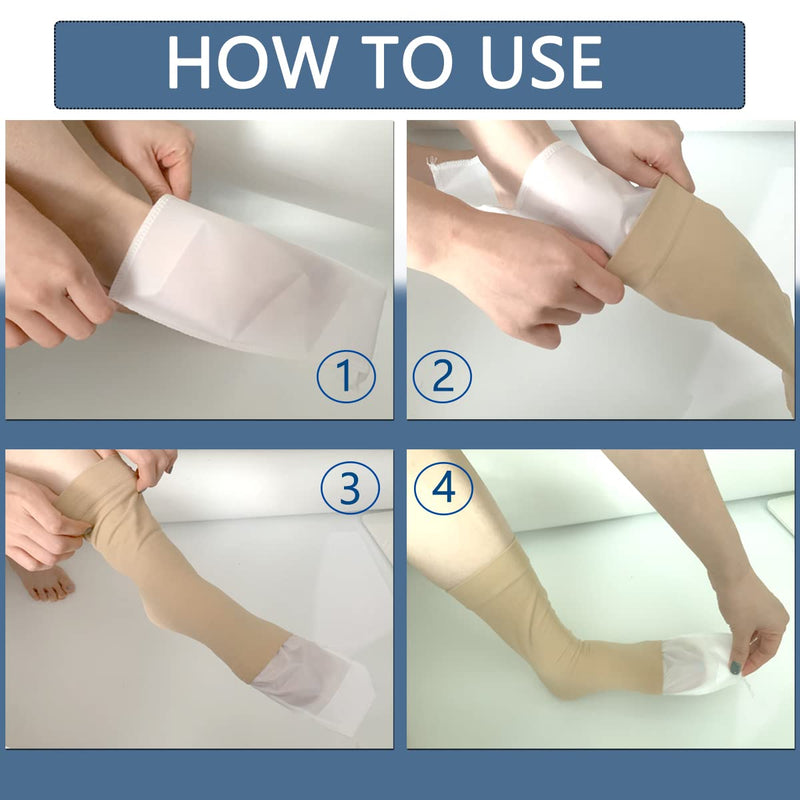 HOW TO USE

①

②

③

④