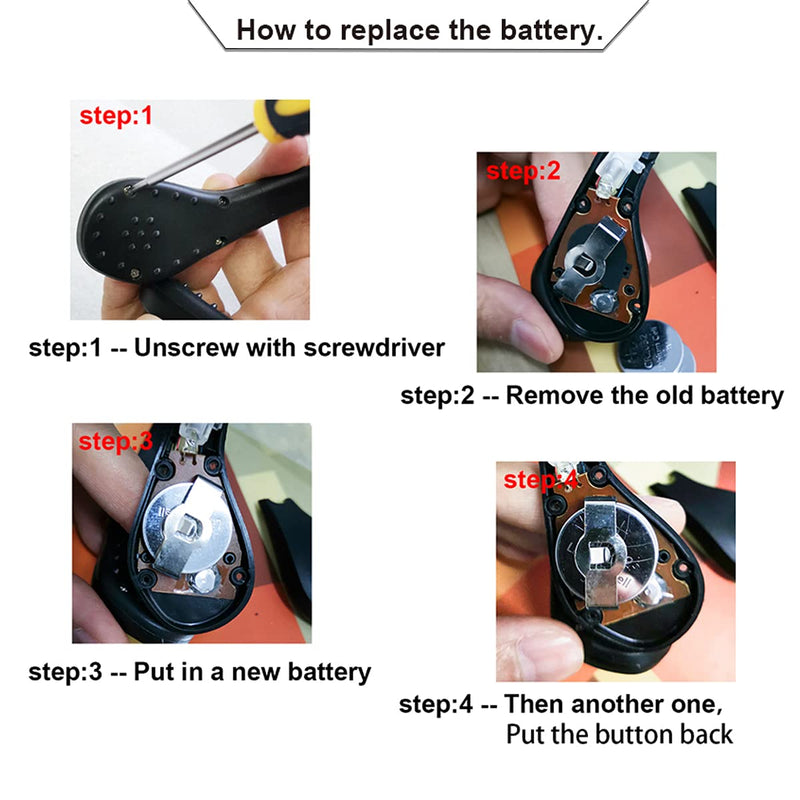 How to replace the battery.

step:1

step:1 -- Unscrew with screwdriver

step:2

step:2 -- Remove the old battery

step:3

step:3 -- Put in a new battery

step:4

step:4 -- Then another one, Put the button back