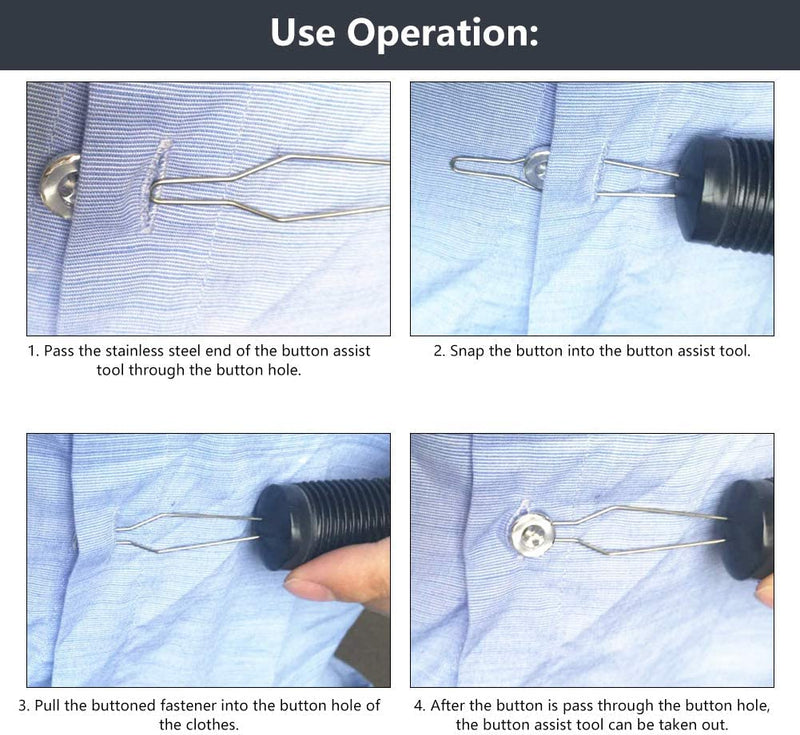 Use Operation:

1. Pass the stainless steel end of the button assist tool through the button hole.

2. Snap the button into the button assist tool.

3. Pull the buttoned fastener into the button hole of the clothes.

4. After the button is pass through the button hole, the button assist tool can be taken out.