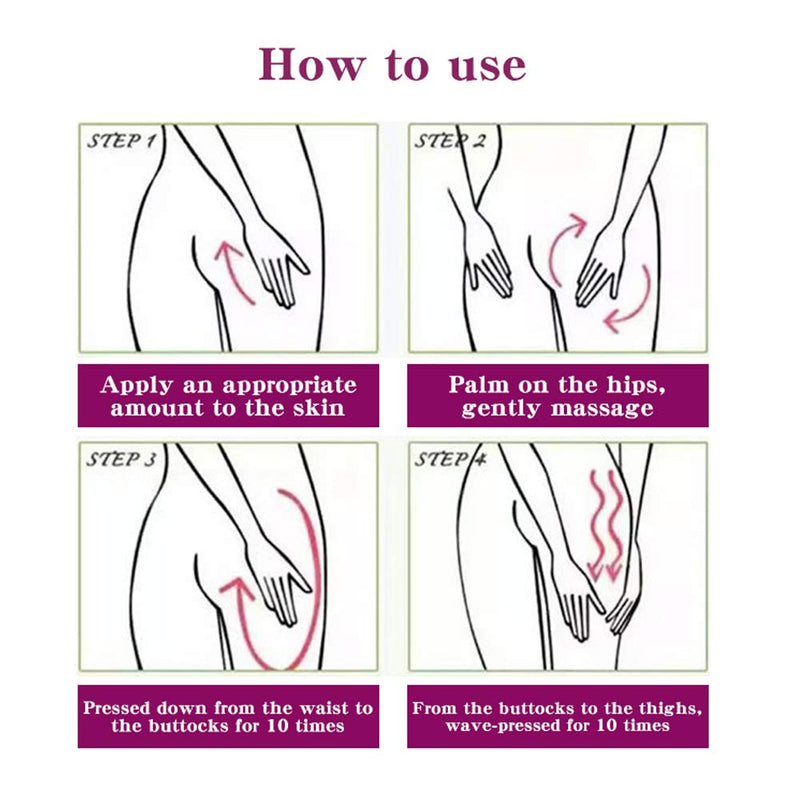 How to use

STEP 1

Apply an appropriate amount to the skin

STEP 2

Palm on the hips, gently massage

STEP 3

Pressed down from the waist to the buttocks for 10 times

STEP 4

From the buttocks to the thighs, wave-pressed for 10 times