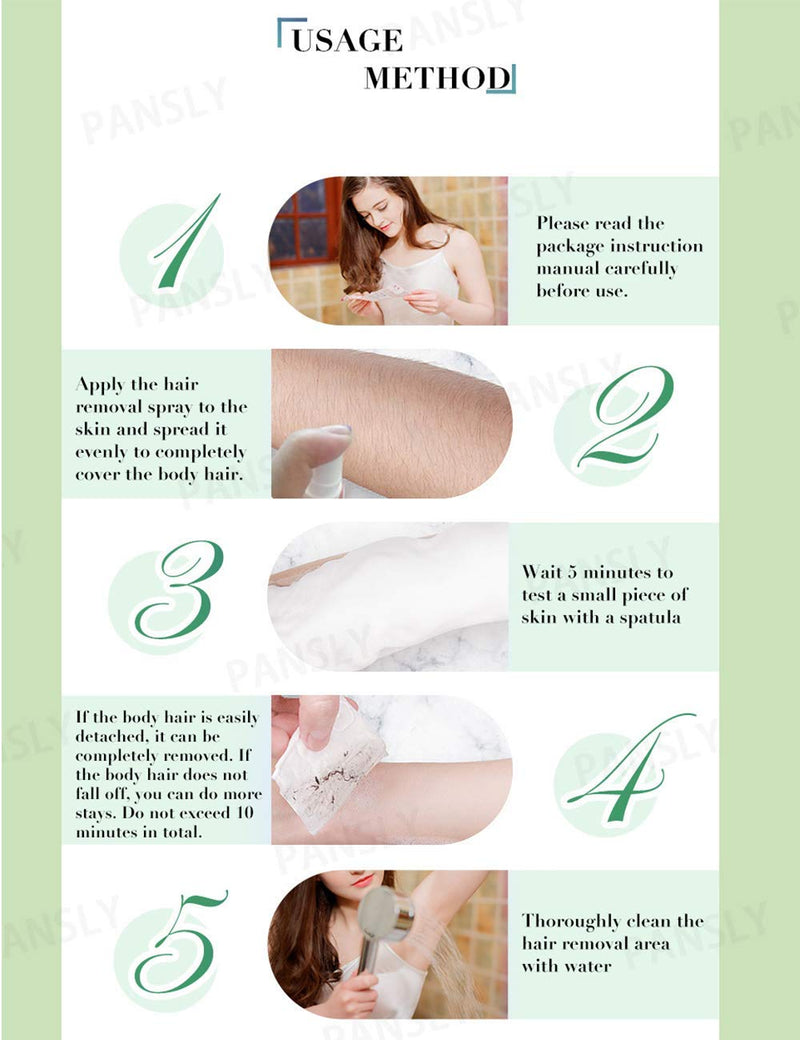 USAGE METHOD

PANSLY

1

Please read the package instruction manual carefully before use.

Apply the hair removal spray to the skin and spread it evenly to completely cover the body hair.

2

3

Wait 5 minutes to test a small piece of skin with a spatula

If the body hair is easily detached, it can be completely removed. If the body hair does not fall off, you can do more stays. Do not exceed 10 minutes in total.

4

5

Thoroughly clean the hair removal area with water