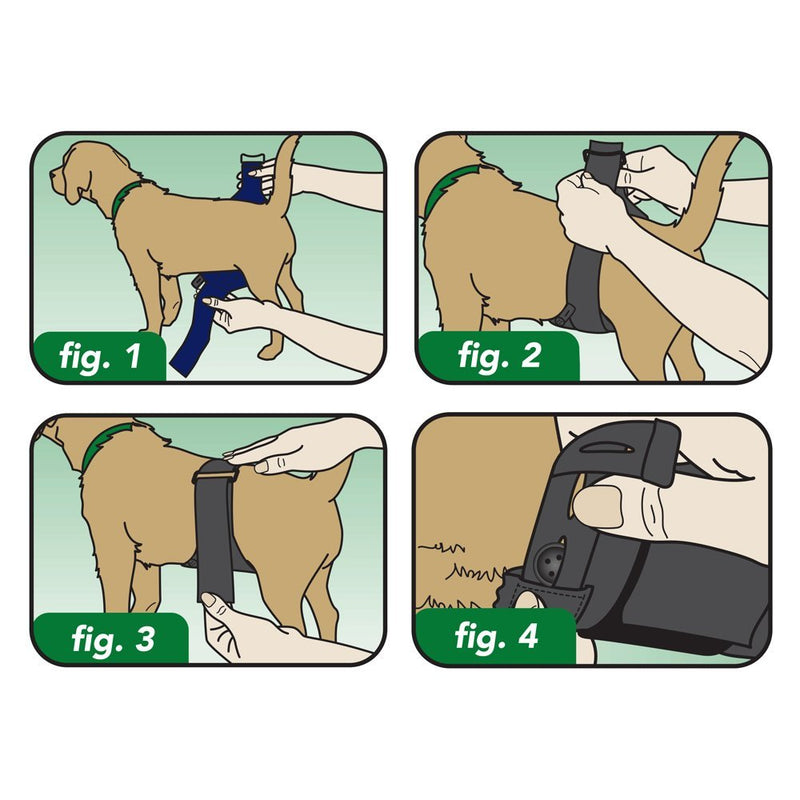 fig. 1

fig. 2

fig. 3

fig. 4