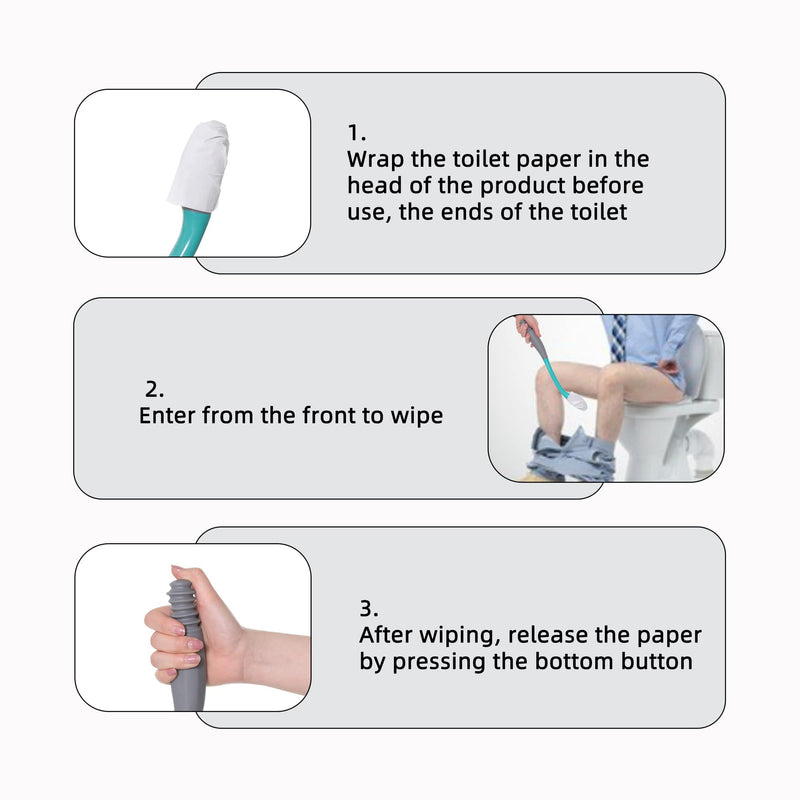 1.
Wrap the toilet paper in the head of the product before use, the ends of the toilet

2.
Enter from the front to wipe

3.
After wiping, release the paper by pressing the bottom button