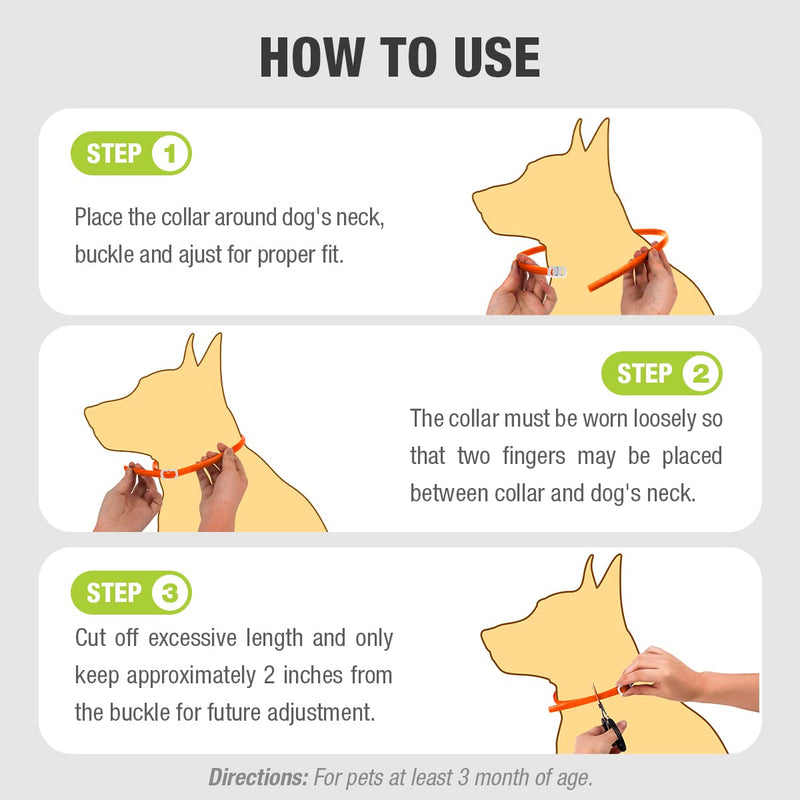 HOW TO USE

STEP 1

Place the collar around dog's neck, buckle and ajust for proper fit.

STEP 2

The collar must be worn loosely so that two fingers may be placed between collar and dog's neck.

STEP 3

Cut off excessive length and only keep approximately 2 inches from the buckle for future adjustment.

Directions: For pets at least 3 month of age.