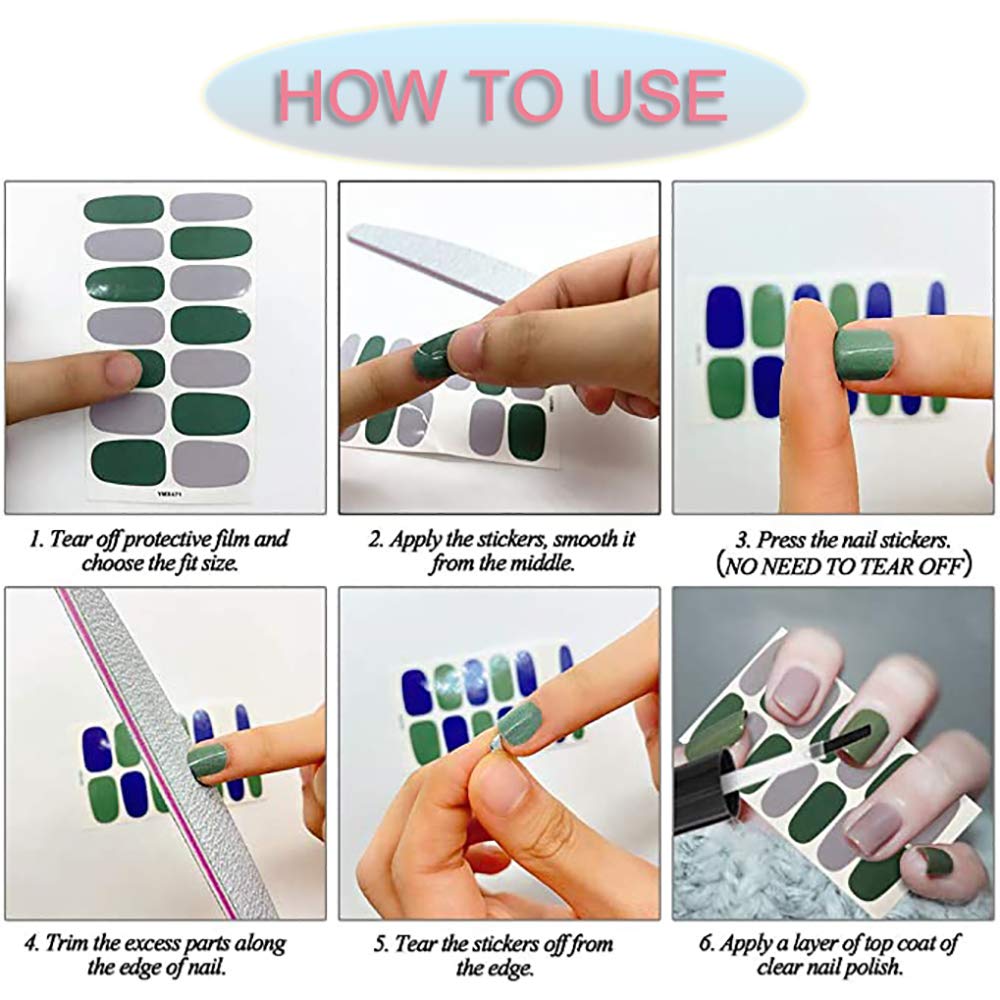 HOW TO USE

YMS471

1. Tear off protective film and choose the fit size.

2. Apply the stickers, smooth it from the middle.

3. Press the nail stickers. (NO NEED TO TEAR OFF)

4. Trim the excess parts along the edge of nail.

5. Tear the stickers off from the edge.

6. Apply a layer of top coat of clear nail polish.