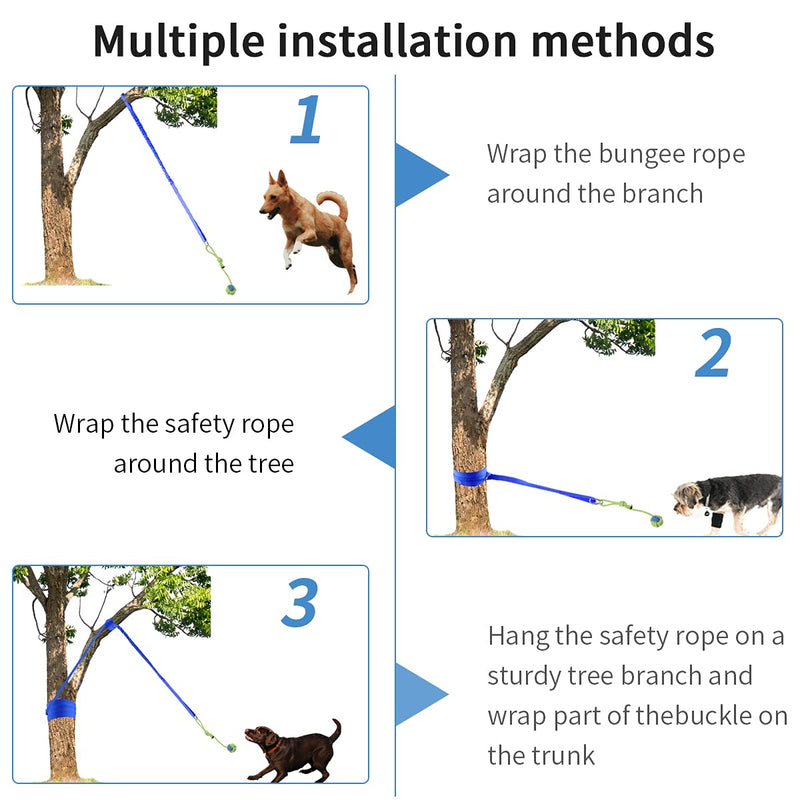 Multiple installation methods

1

Wrap the bungee rope around the branch

2

Wrap the safety rope around the tree

3

Hang the safety rope on a sturdy tree branch and wrap part of thebuckle on the trunk