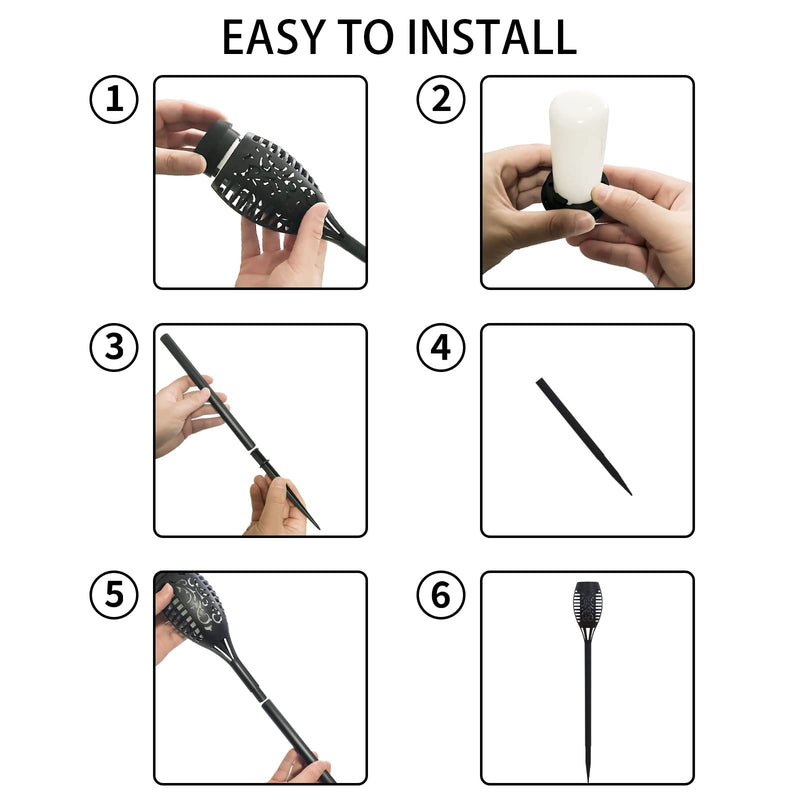 EASY TO INSTALL

1

2

3

4

5

6