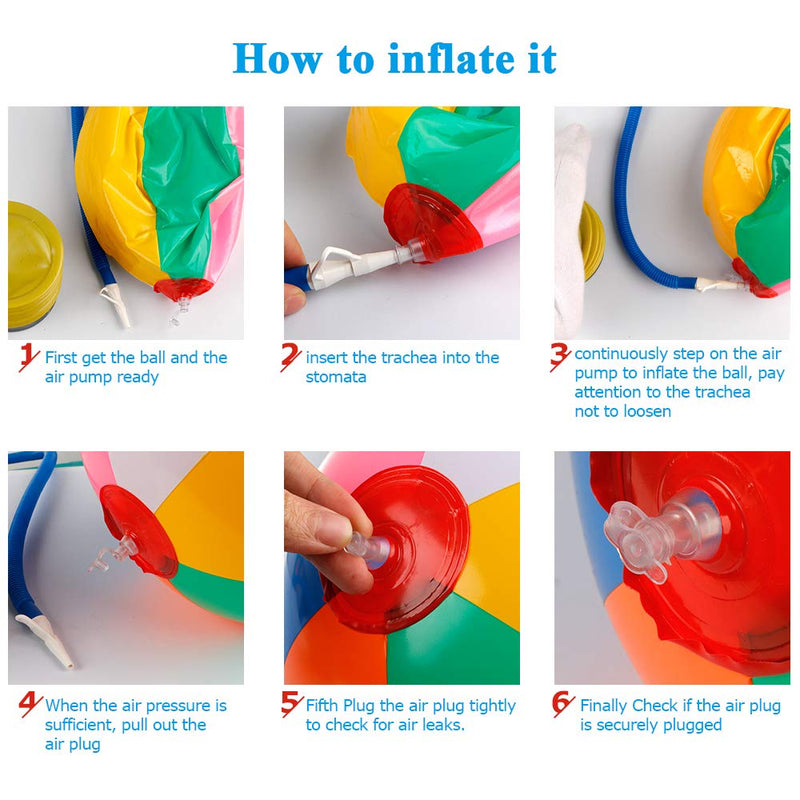 How to inflate it

1 First get the ball and the air pump ready

2 insert the trachea into the stomata

3 continuously step on the air pump to inflate the ball, pay attention to the trachea not to loosen

4 When the air pressure is sufficient, pull out the air plug

5 Fifth Plug the air plug tightly to check for air leaks.

6 Finally Check if the air plug is securely plugged