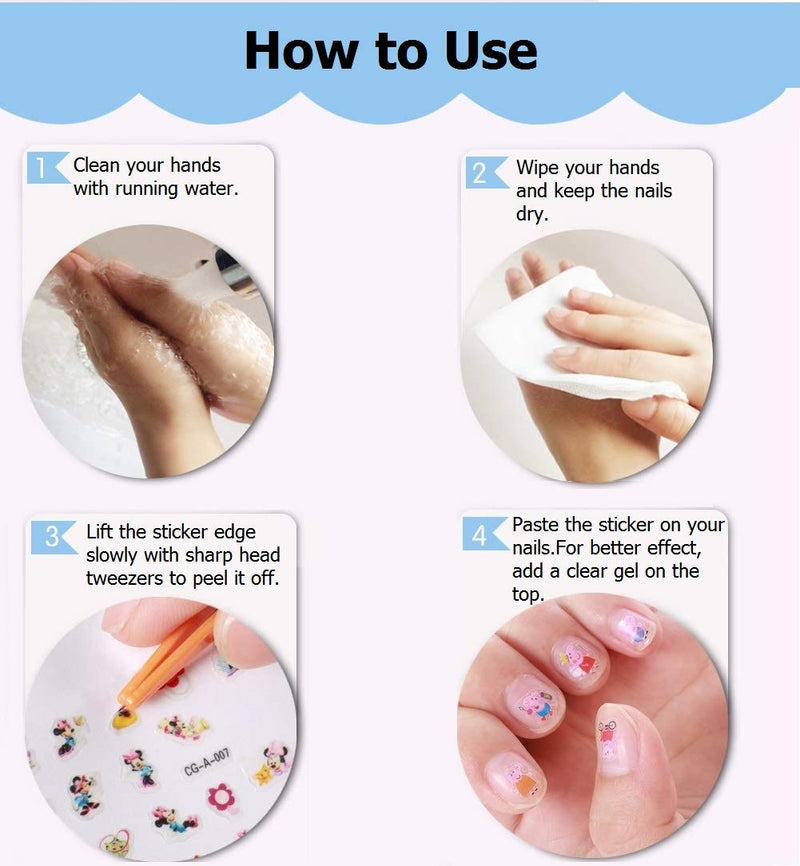 How to Use

1 Clean your hands with running water.

2 Wipe your hands and keep the nails dry.

3 Lift the sticker edge slowly with sharp head tweezers to peel it off.

CG-A-007

4 Paste the sticker on your nails.For better effect, add a clear gel on the top.