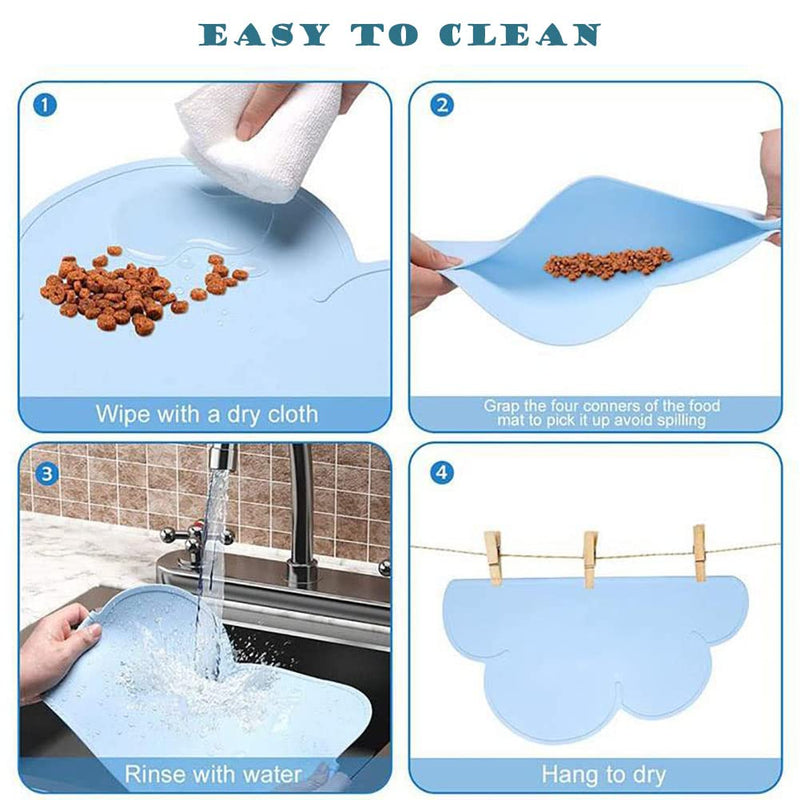 EASY TO CLEAN

1

Wipe with a dry cloth

2

Grap the four conners of the food mat to pick it up avoid spilling

3

Rinse with water

4

Hang to dry