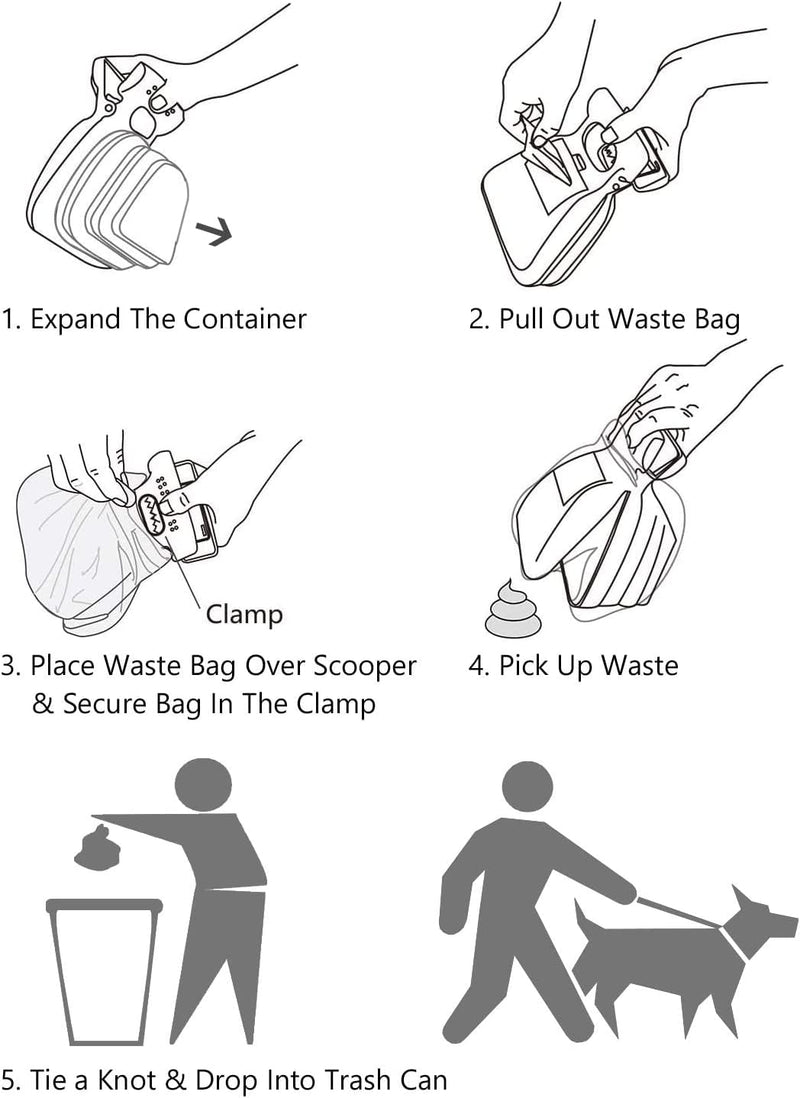 1. Expand The Container

2. Pull Out Waste Bag

Clamp

3. Place Waste Bag Over Scooper & Secure Bag In The Clamp

4. Pick Up Waste

5. Tie a Knot & Drop Into Trash Can