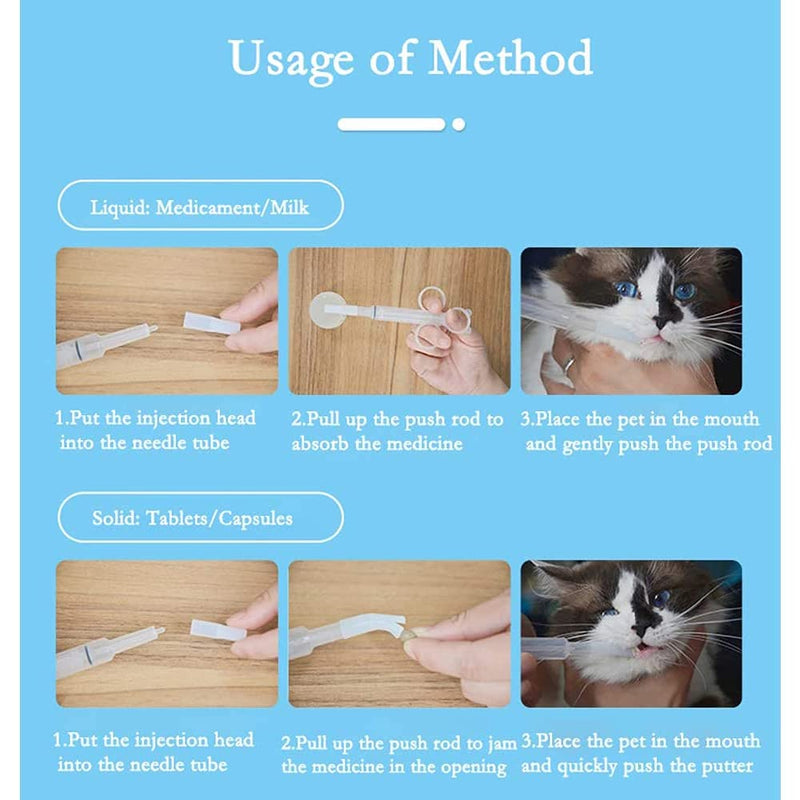 Usage of Method

Liquid: Medicament/Milk

1.Put the injection head into the needle tube

2.Pull up the push rod to absorb the medicine

3.Place the pet in the mouth and gently push the push rod

Solid: Tablets/Capsules

1.Put the injection head into the needle tube

2.Pull up the push rod to jam the medicine in the opening

3.Place the pet in the mouth and quickly push the putter