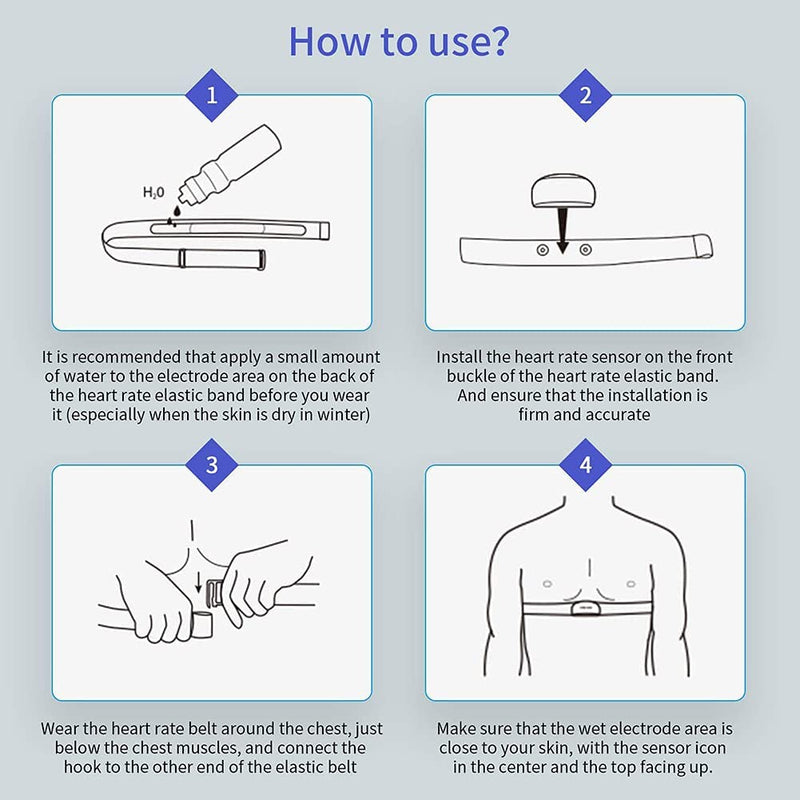 How to use?

1

$H_2O$

It is recommended that apply a small amount of water to the electrode area on the back of the heart rate elastic band before you wear it (especially when the skin is dry in winter)

2

Install the heart rate sensor on the front buckle of the heart rate elastic band. And ensure that the installation is firm and accurate

3

Wear the heart rate belt around the chest, just below the chest muscles, and connect the hook to the other end of the elastic belt

4

Make sure that the wet electrode area is close to your skin, with the sensor icon in the center and the top facing up.