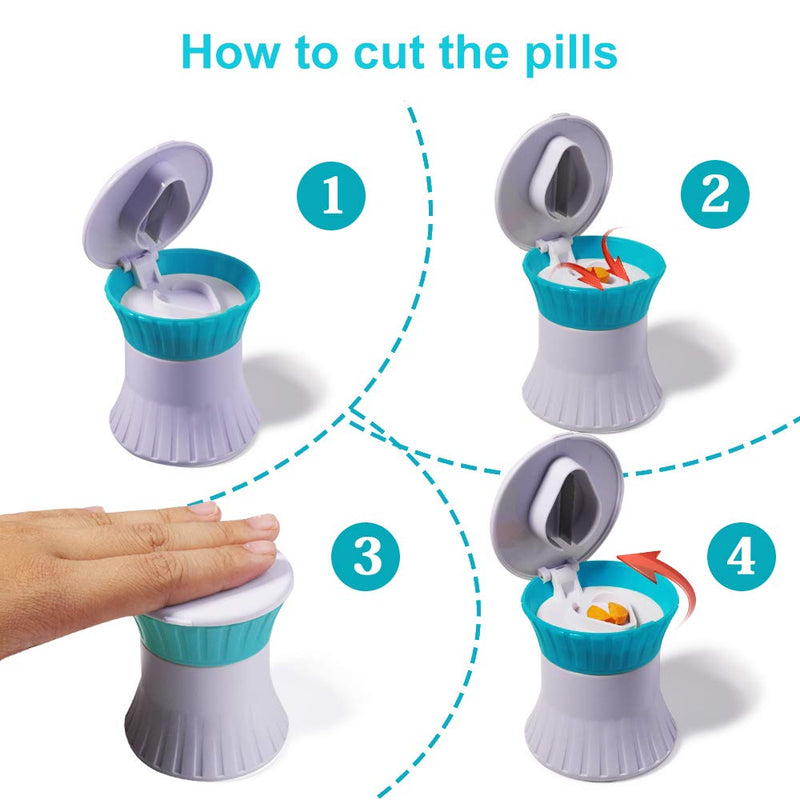 How to cut the pills

1

2

3

4