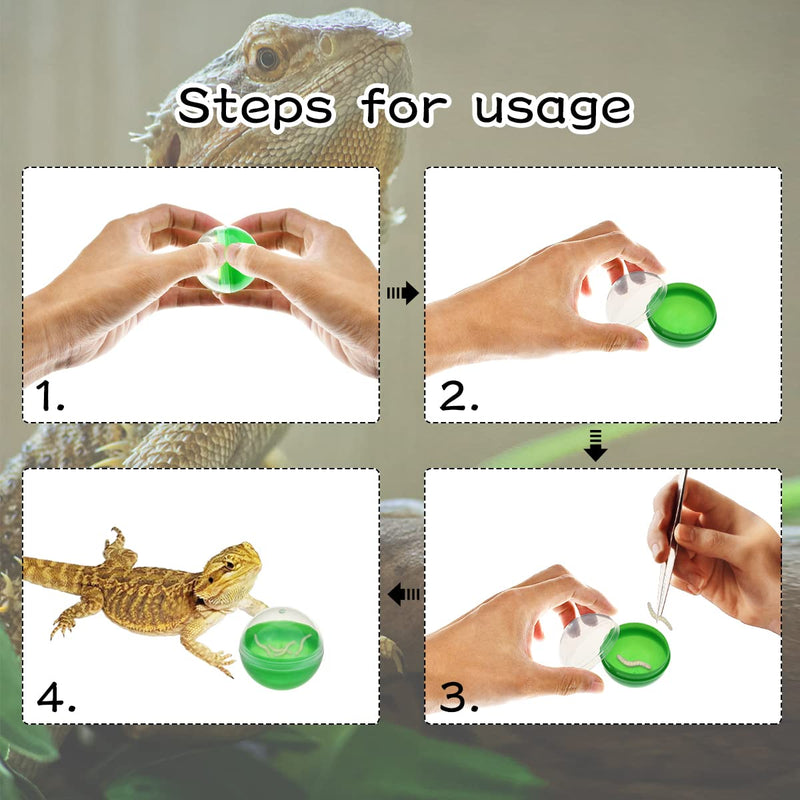 Steps for usage

1.

2.

3.

4.