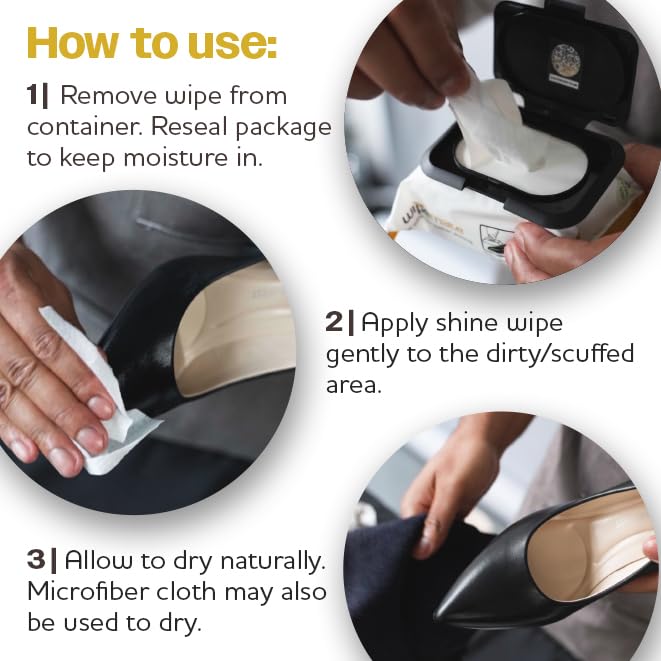 How to use:

1| Remove wipe from container. Reseal package to keep moisture in.

2| Apply shine wipe gently to the dirty/scuffed area.

3| Allow to dry naturally. Microfiber cloth may also be used to dry.