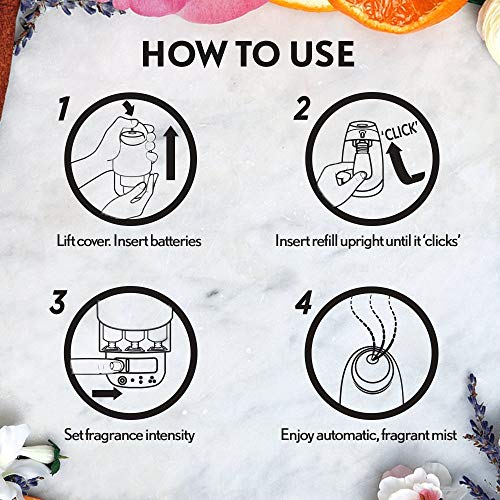 HOW TO USE

1

Lift cover. Insert batteries

2

'CLICK'

Insert refill upright until it 'clicks'

3

Set fragrance intensity

4

Enjoy automatic, fragrant mist