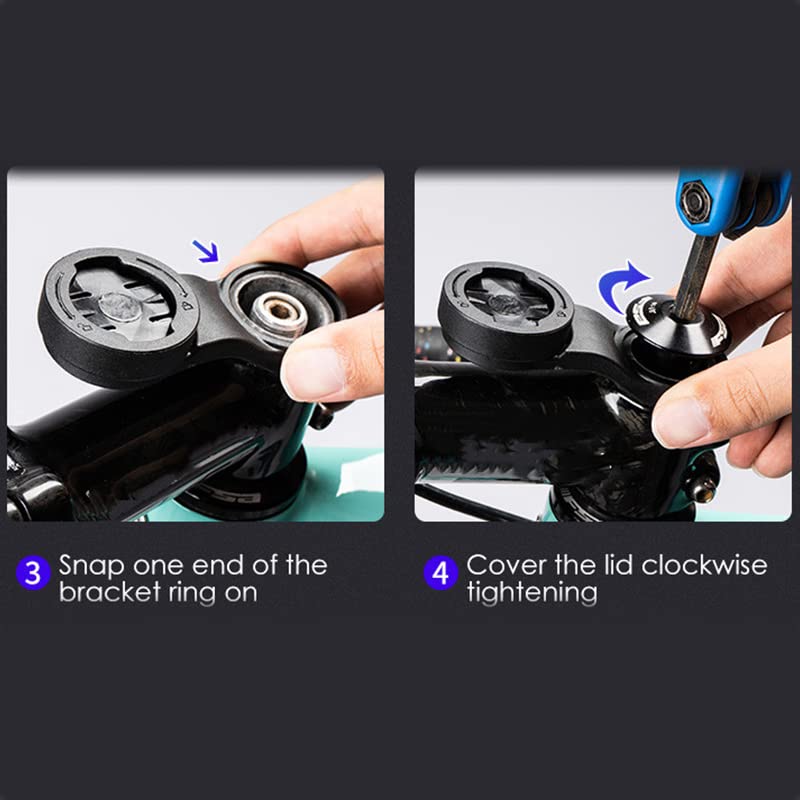 3 Snap one end of the bracket ring on

4 Cover the lid clockwise tightening