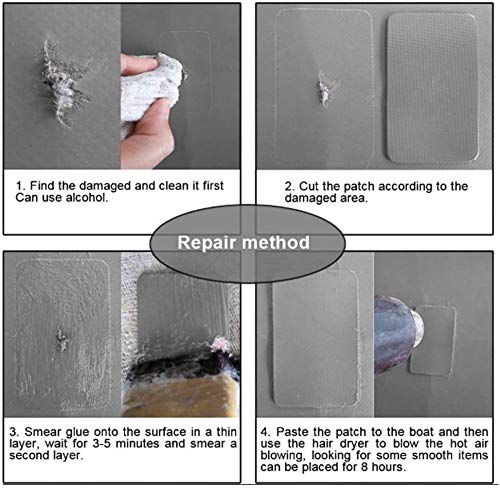 1. Find the damaged and clean it first Can use alcohol.

2. Cut the patch according to the damaged area.

Repair method

3. Smear glue onto the surface in a thin layer, wait for 3-5 minutes and smear a second layer.

4. Paste the patch to the boat and then use the hair dryer to blow the hot air blowing, looking for some smooth items can be placed for 8 hours.