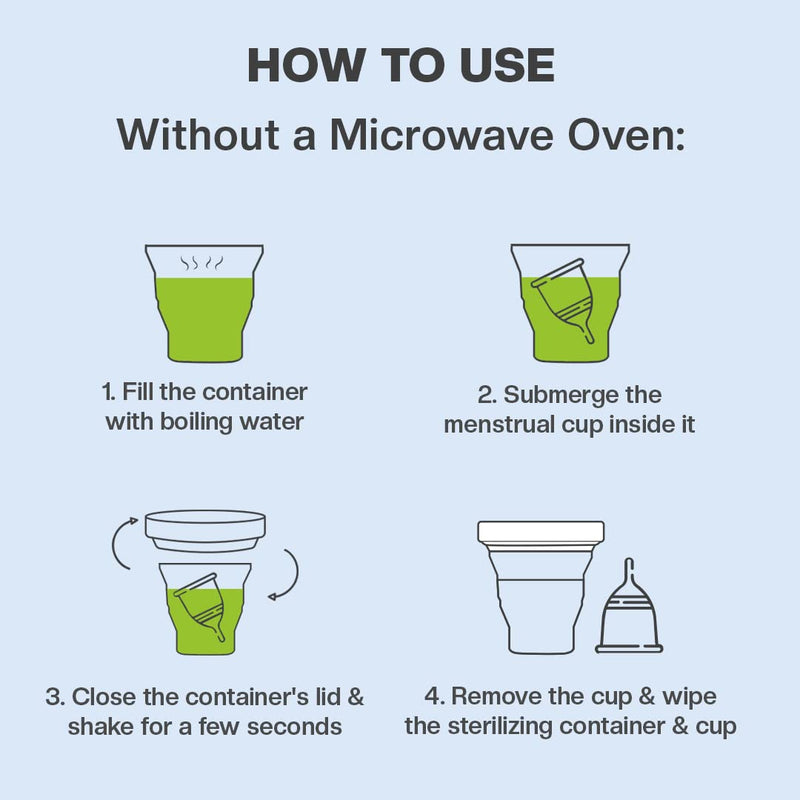 HOW TO USE

Without a Microwave Oven:

1. Fill the container with boiling water

2. Submerge the menstrual cup inside it

3. Close the container's lid & shake for a few seconds

4. Remove the cup & wipe the sterilizing container & cup