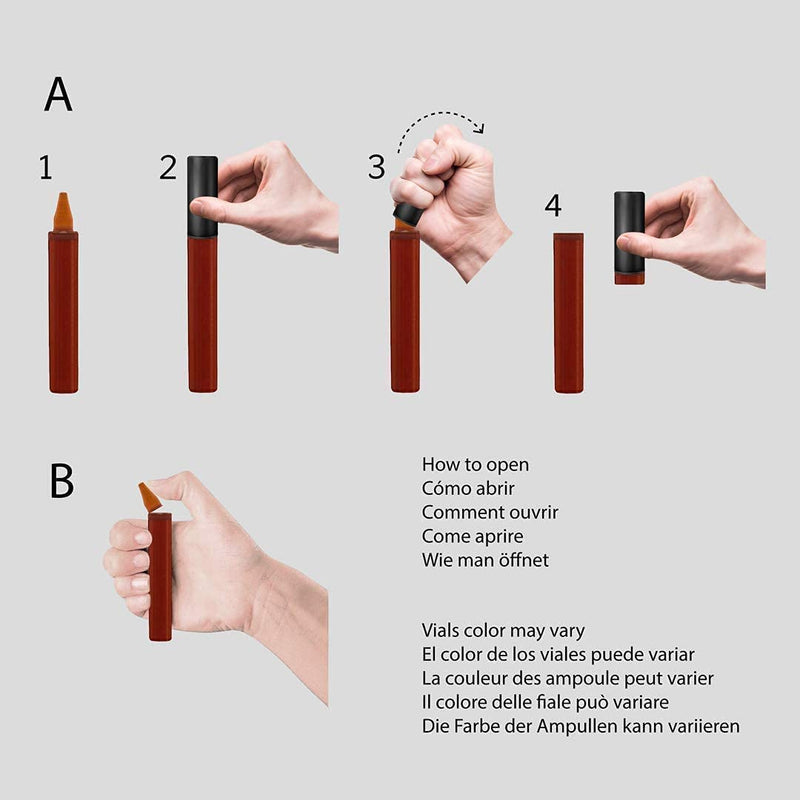 A

1

2

3

4

B

How to open
Cómo abrir
Comment ouvrir
Come aprire
Wie man öffnet

Vials color may vary
El color de los viales puede variar
La couleur des ampoule peut varier
Il colore delle fiale può variare
Die Farbe der Ampullen kann variieren