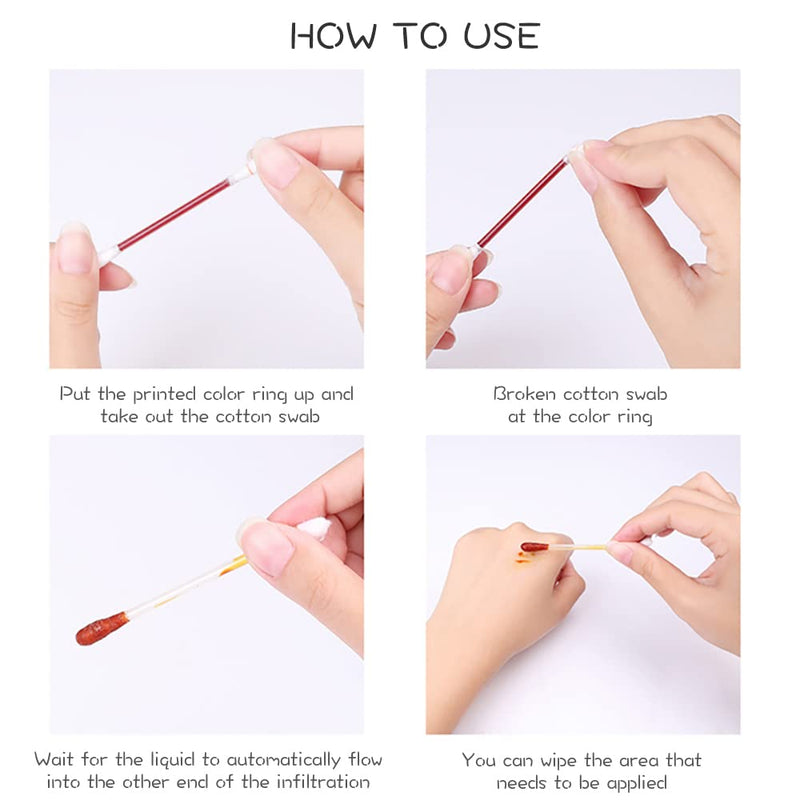 HOW TO USE

Put the printed color ring up and take out the cotton swab

Broken cotton swab at the color ring

Wait for the liquid to automatically flow into the other end of the infiltration

You can wipe the area that needs to be applied