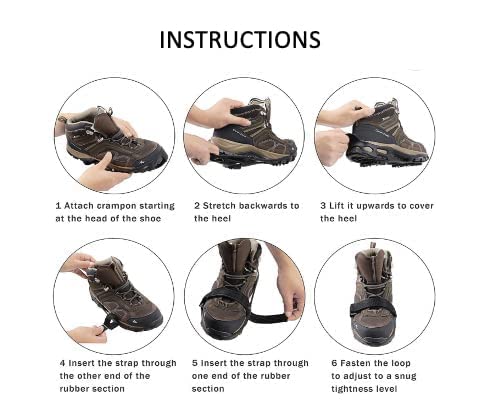 INSTRUCTIONS

1 Attach crampon starting at the head of the shoe

2 Stretch backwards to the heel

3 Lift it upwards to cover the heel

4 Insert the strap through the other end of the rubber section

5 Insert the strap through one end of the rubber section

6 Fasten the loop to adjust to a snug tightness level