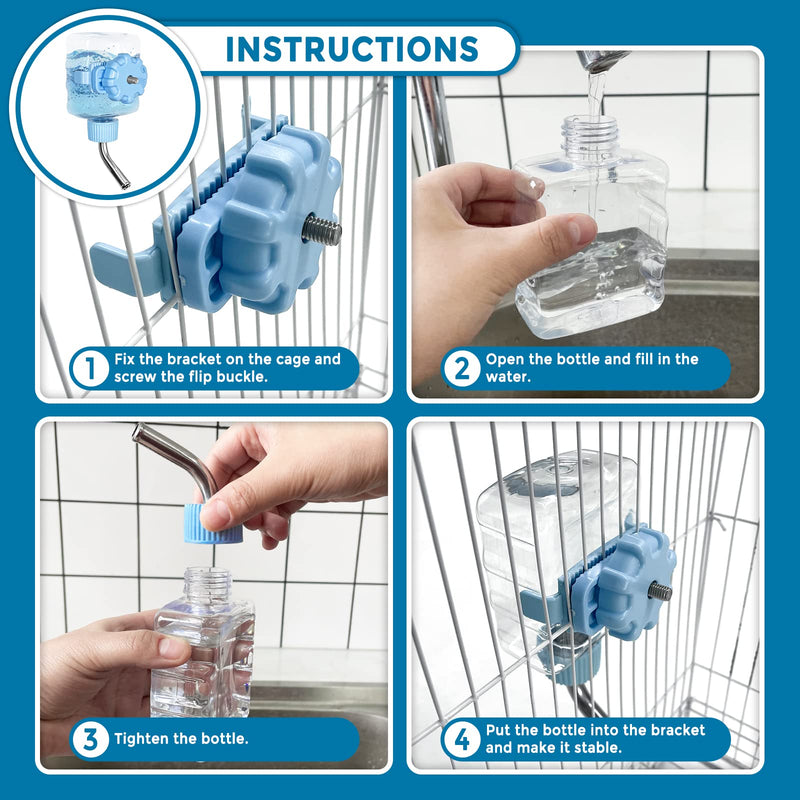 INSTRUCTIONS

1 Fix the bracket on the cage and screw the flip buckle.

2 Open the bottle and fill in the water.

3 Tighten the bottle.

4 Put the bottle into the bracket and make it stable.