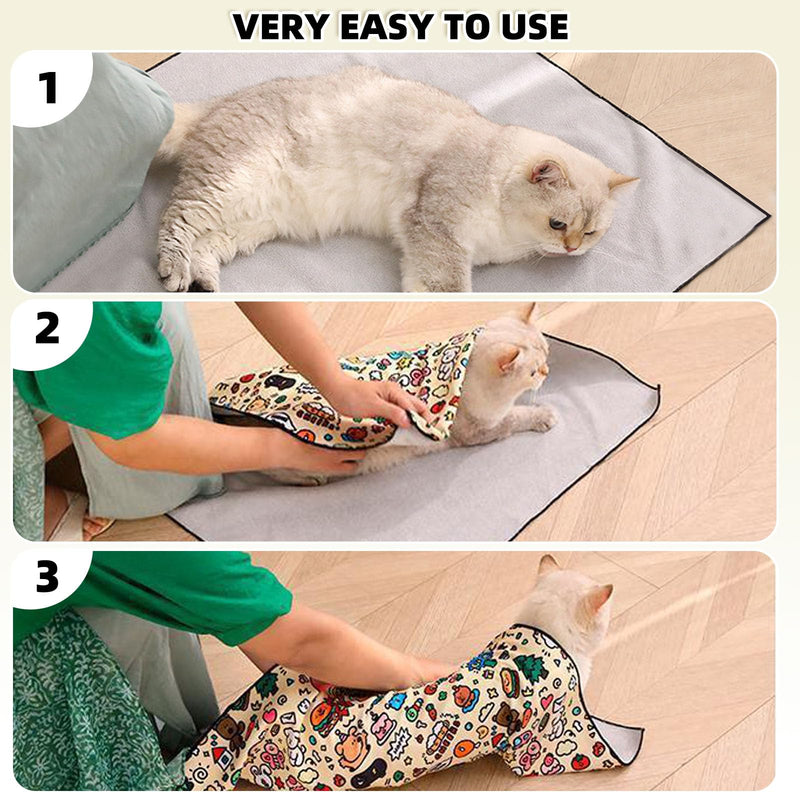 VERY EASY TO USE

1

2

3