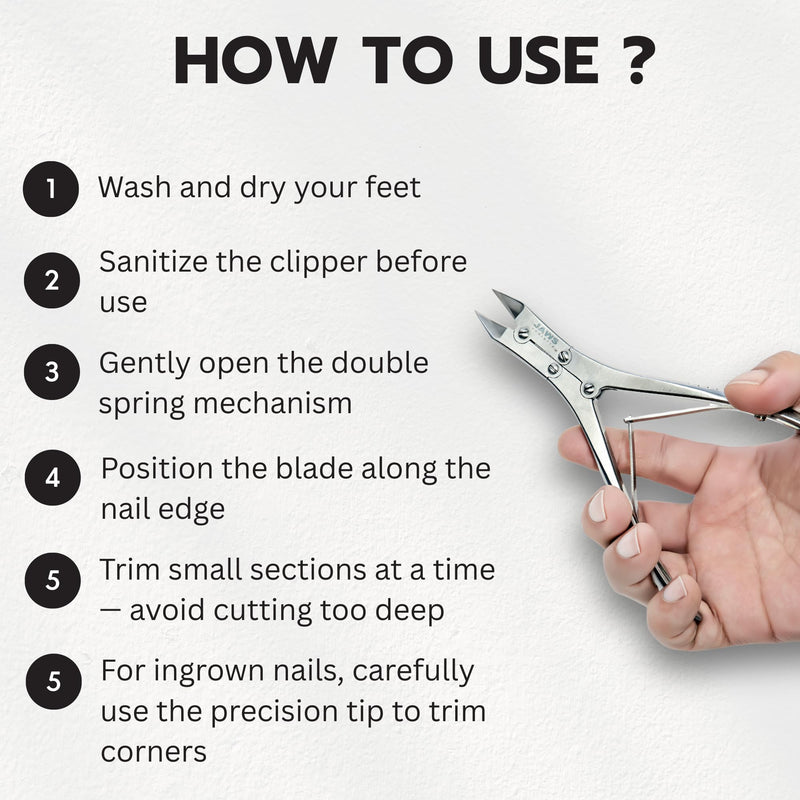 HOW TO USE ?

1 Wash and dry your feet

2 Sanitize the clipper before use

3 Gently open the double spring mechanism

4 Position the blade along the nail edge

5 Trim small sections at a time — avoid cutting too deep

5 For ingrown nails, carefully use the precision tip to trim corners

JAWS