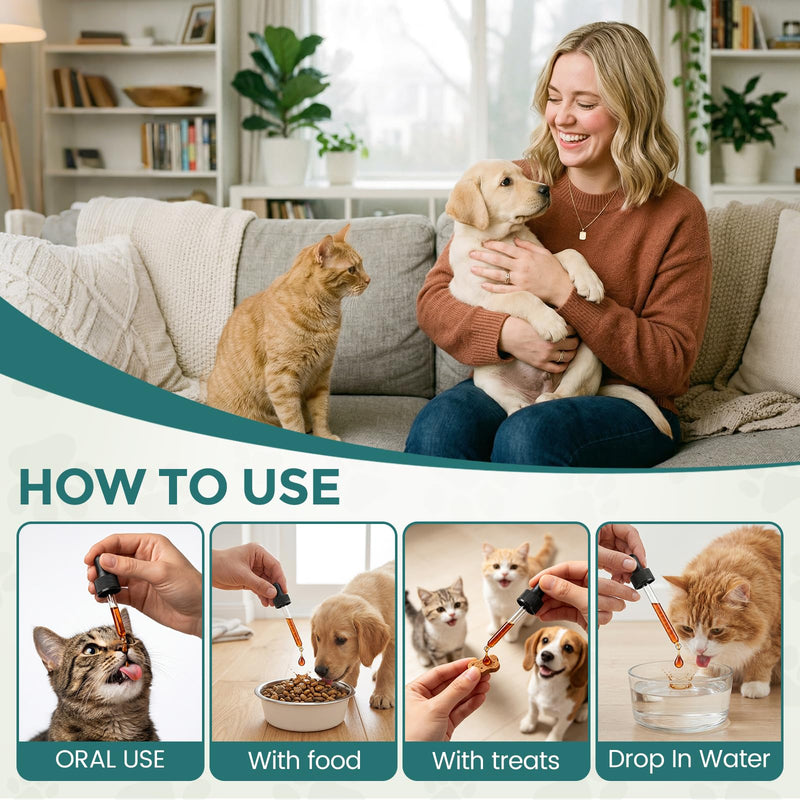 HOW TO USE

ORAL USE

With food

With treats

Drop In Water