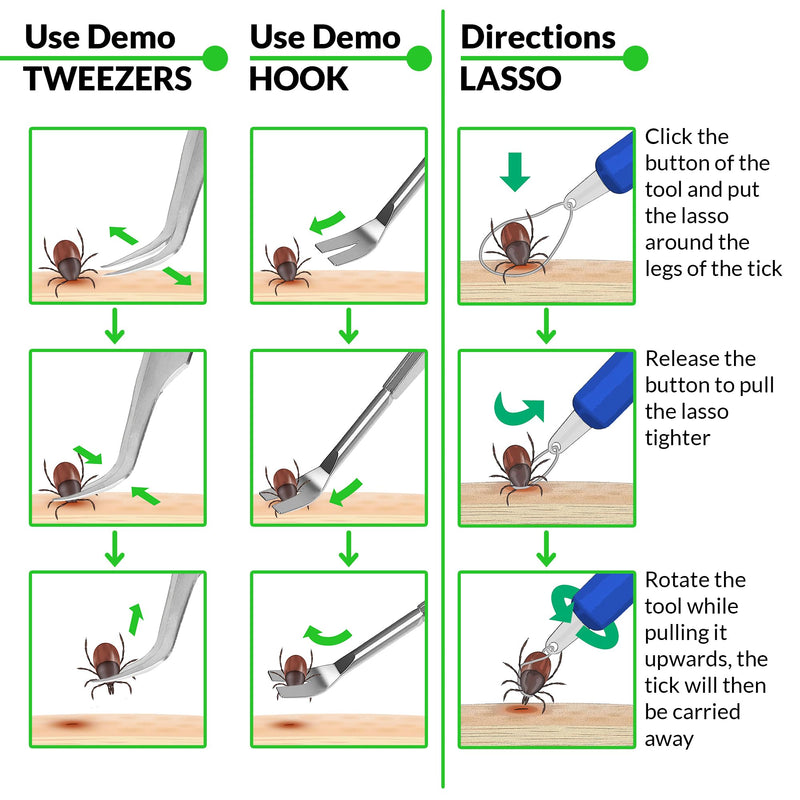 Use Demo
TWEEZERS

Use Demo
HOOK

Directions
LASSO

Click the button of the tool and put the lasso around the legs of the tick

Release the button to pull the lasso tighter

Rotate the tool while pulling it upwards, the tick will then be carried away