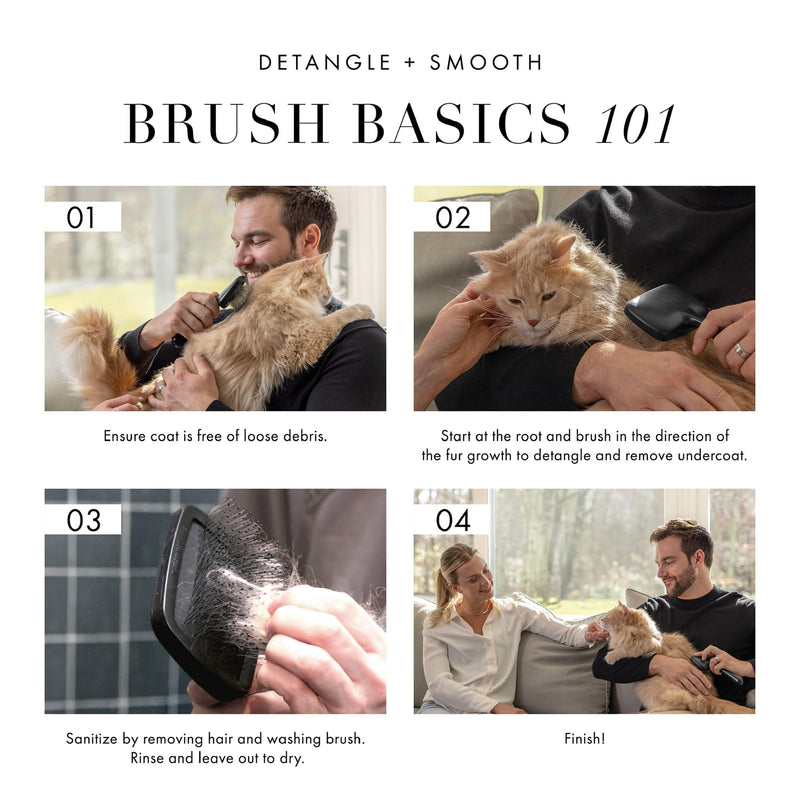 DETANGLE + SMOOTH

BRUSH BASICS 101

01

Ensure coat is free of loose debris.

02

Start at the root and brush in the direction of the fur growth to detangle and remove undercoat.

03

Sanitize by removing hair and washing brush. Rinse and leave out to dry.

04

Finish!