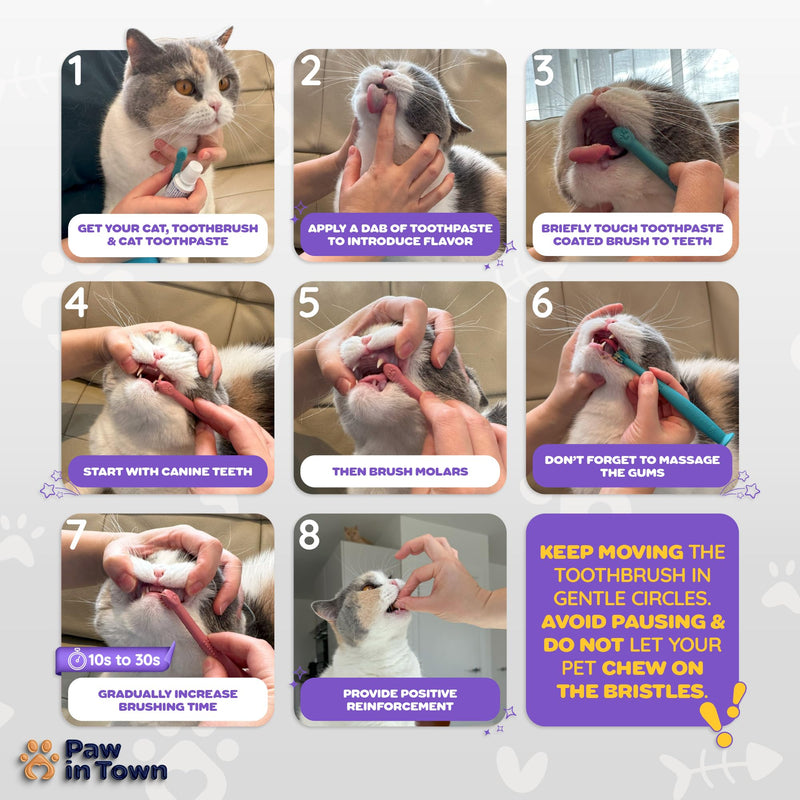 1
GET YOUR CAT, TOOTHBRUSH & CAT TOOTHPASTE

2
APPLY A DAB OF TOOTHPASTE TO INTRODUCE FLAVOR

3
BRIEFLY TOUCH TOOTHPASTE COATED BRUSH TO TEETH

4
START WITH CANINE TEETH

5
THEN BRUSH MOLARS

6
DON'T FORGET TO MASSAGE THE GUMS

7
10s to 30s
GRADUALLY INCREASE BRUSHING TIME

8
PROVIDE POSITIVE REINFORCEMENT

KEEP MOVING THE TOOTHBRUSH IN GENTLE CIRCLES. AVOID PAUSING & DO NOT LET YOUR PET CHEW ON THE BRISTLES.

Paw in Town