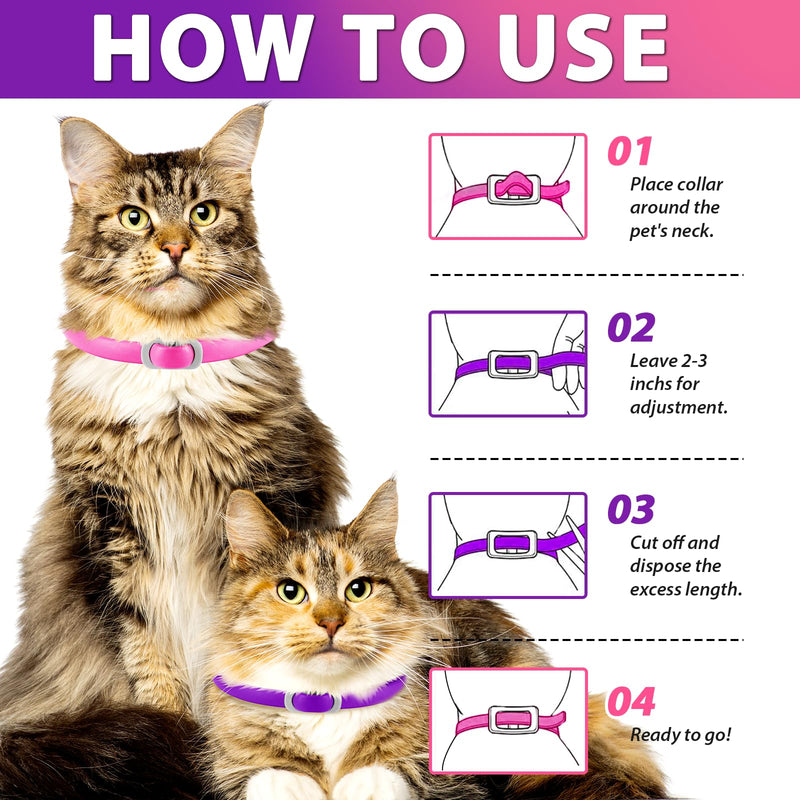 HOW TO USE

01
Place collar around the pet's neck.

02
Leave 2-3 inchs for adjustment.

03
Cut off and dispose the excess length.

04
Ready to go!