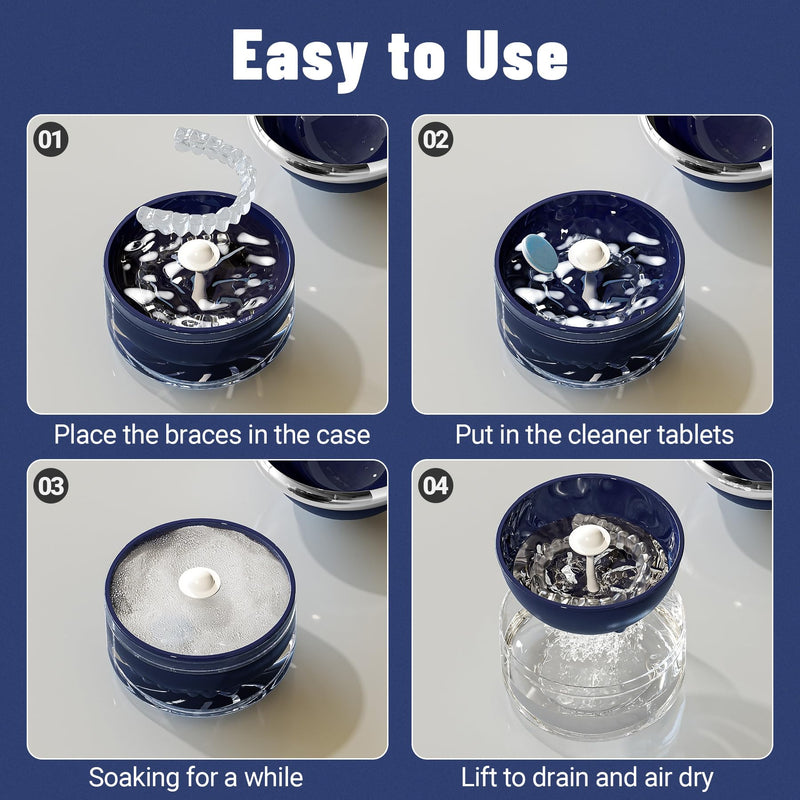 Easy to Use

01

Place the braces in the case

02

Put in the cleaner tablets

03

Soaking for a while

04

Lift to drain and air dry