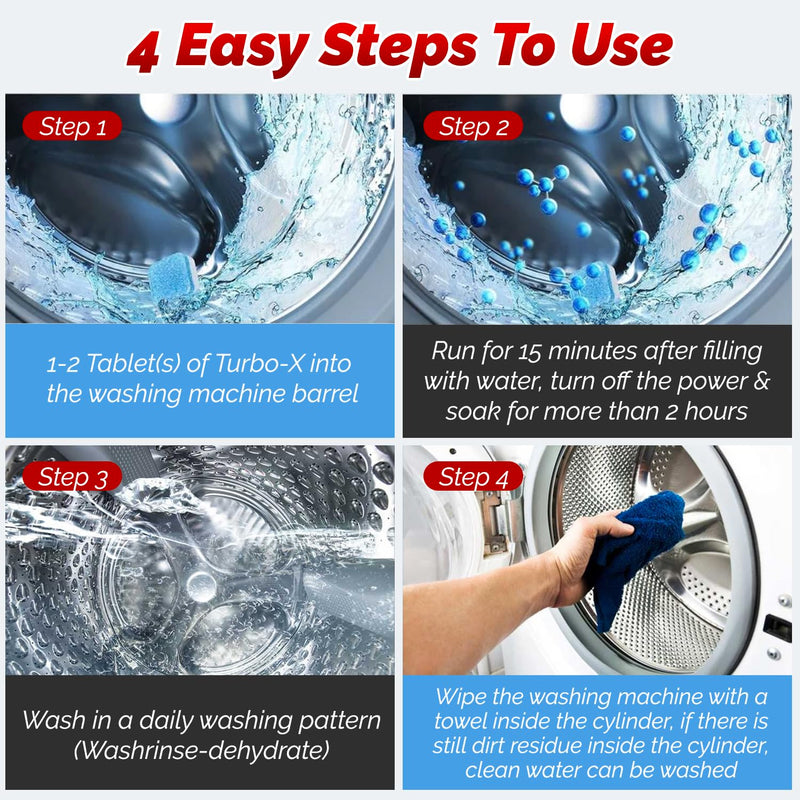 4 Easy Steps To Use

Step 1

1-2 Tablet(s) of Turbo-X into the washing machine barrel

Step 2

Run for 15 minutes after filling with water, turn off the power & soak for more than 2 hours

Step 3

Wash in a daily washing pattern (Washrinse-dehydrate)

Step 4

Wipe the washing machine with a towel inside the cylinder, if there is still dirt residue inside the cylinder, clean water can be washed