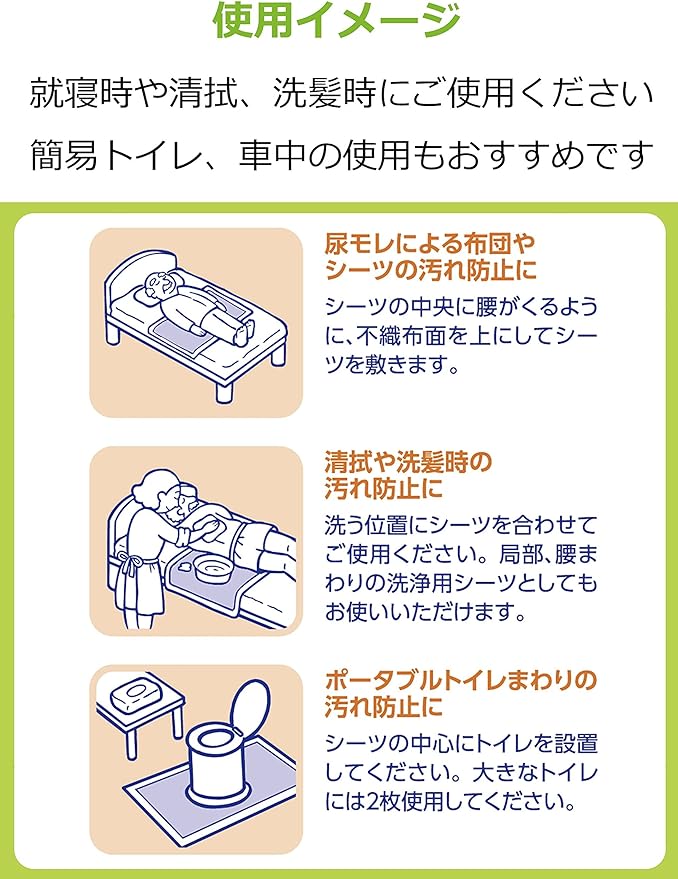 使用イメージ

就寝時や清拭、洗髪時にご使用ください
簡易トイレ、車中の使用もおすすめです

尿モレによる布団やシーツの汚れ防止に

シーツの中央に腰がくるように、不織布面を上にしてシーツを敷きます。

清拭や洗髪時の汚れ防止に

洗う位置にシーツを合わせてご使用ください。局部、腰まわりの洗浄用シーツとしてもお使いいただけます。

ポータブルトイレまわりの汚れ防止に

シーツの中心にトイレを設置してください。大きなトイレには2枚使用してください。